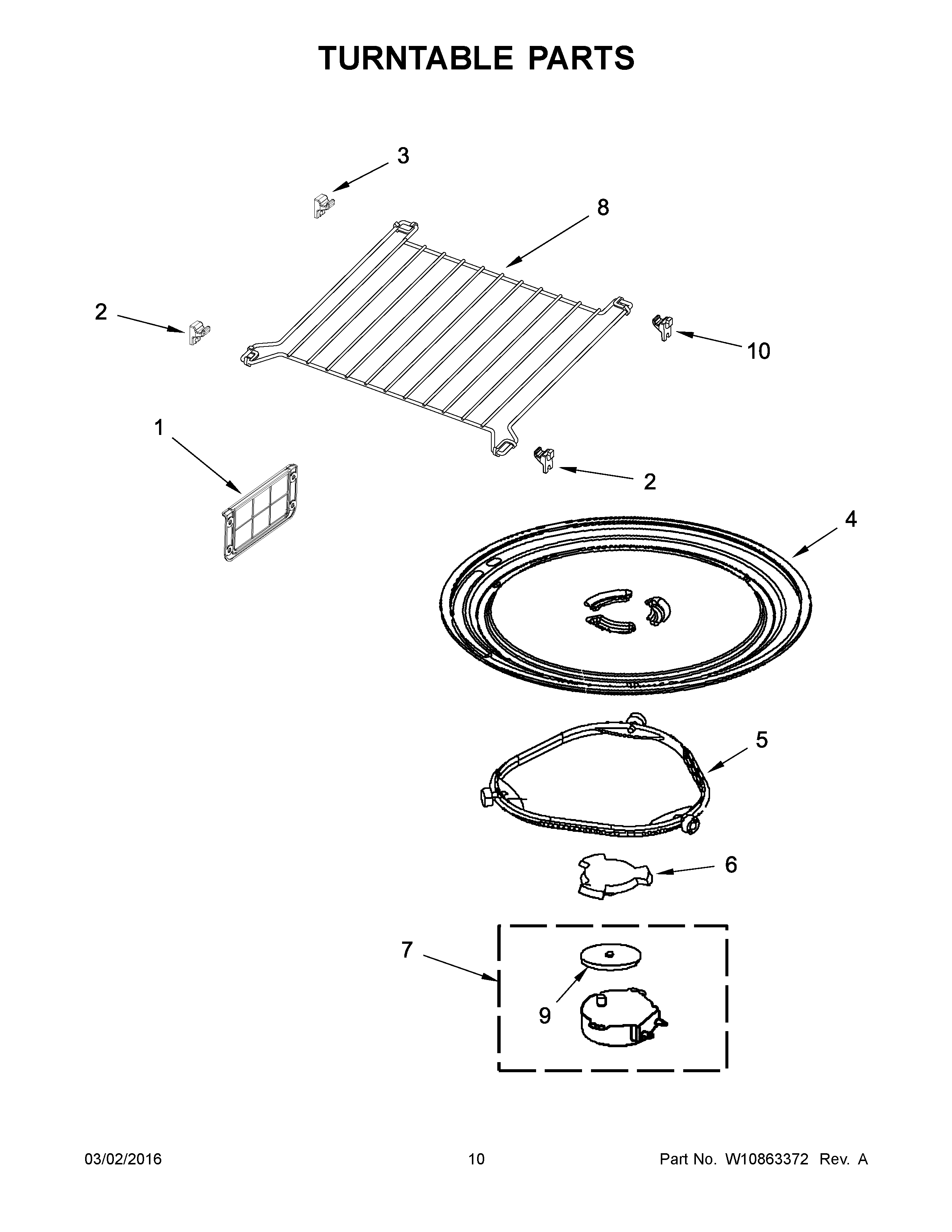 TURNTABLE PARTS

3

8

2

10

1

2

4

5

6

7

9

03/02/2016 10 Part No. W10863372 Rev. A