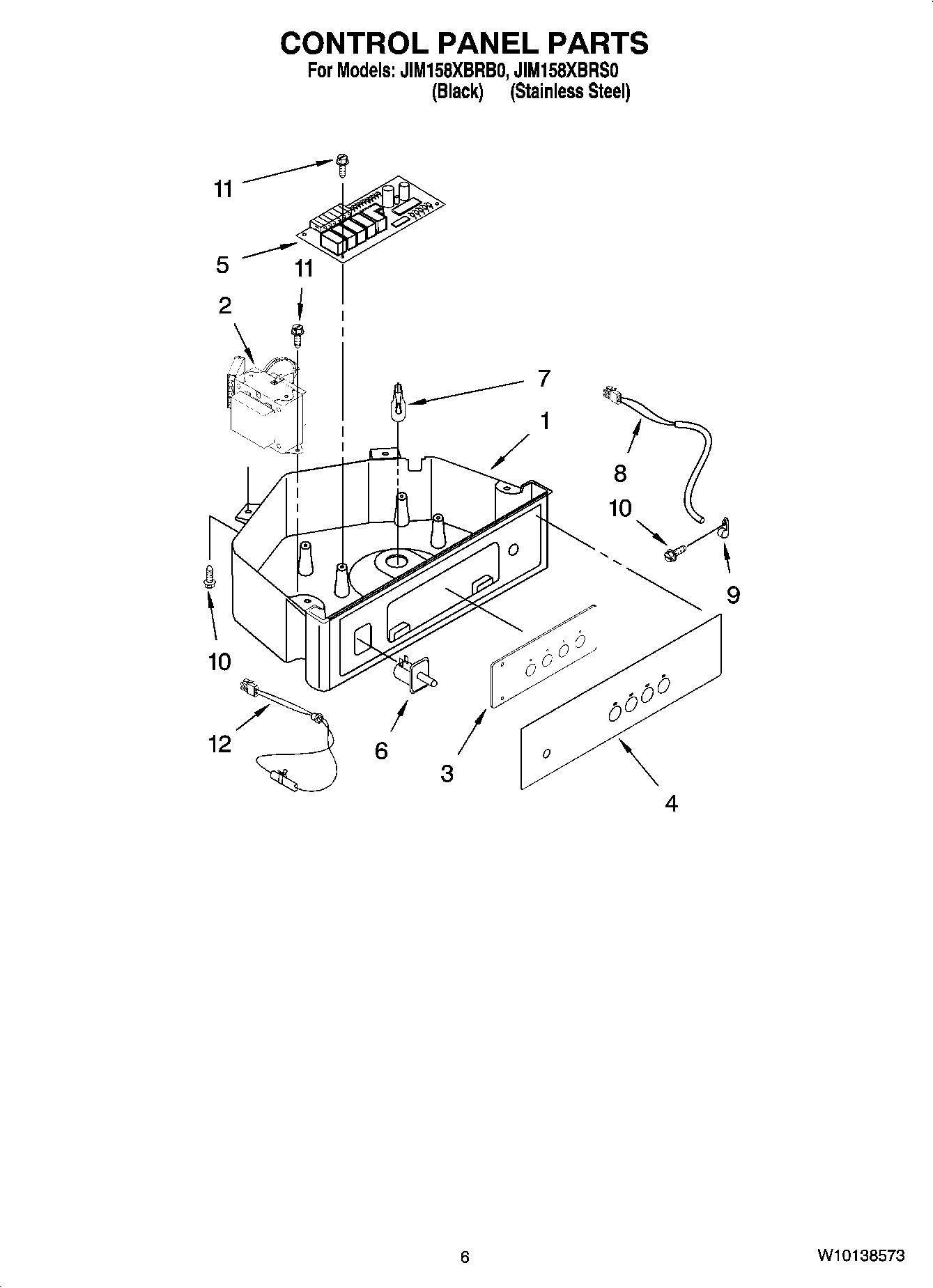 CONTROL PANEL PARTS
For Models: JIM158XBRB0, JIM158XBRS0
(Black) (Stainless Steel)

11
5
11
2
7
1
8
10
9
10
12
6
3
4

6
W10138573