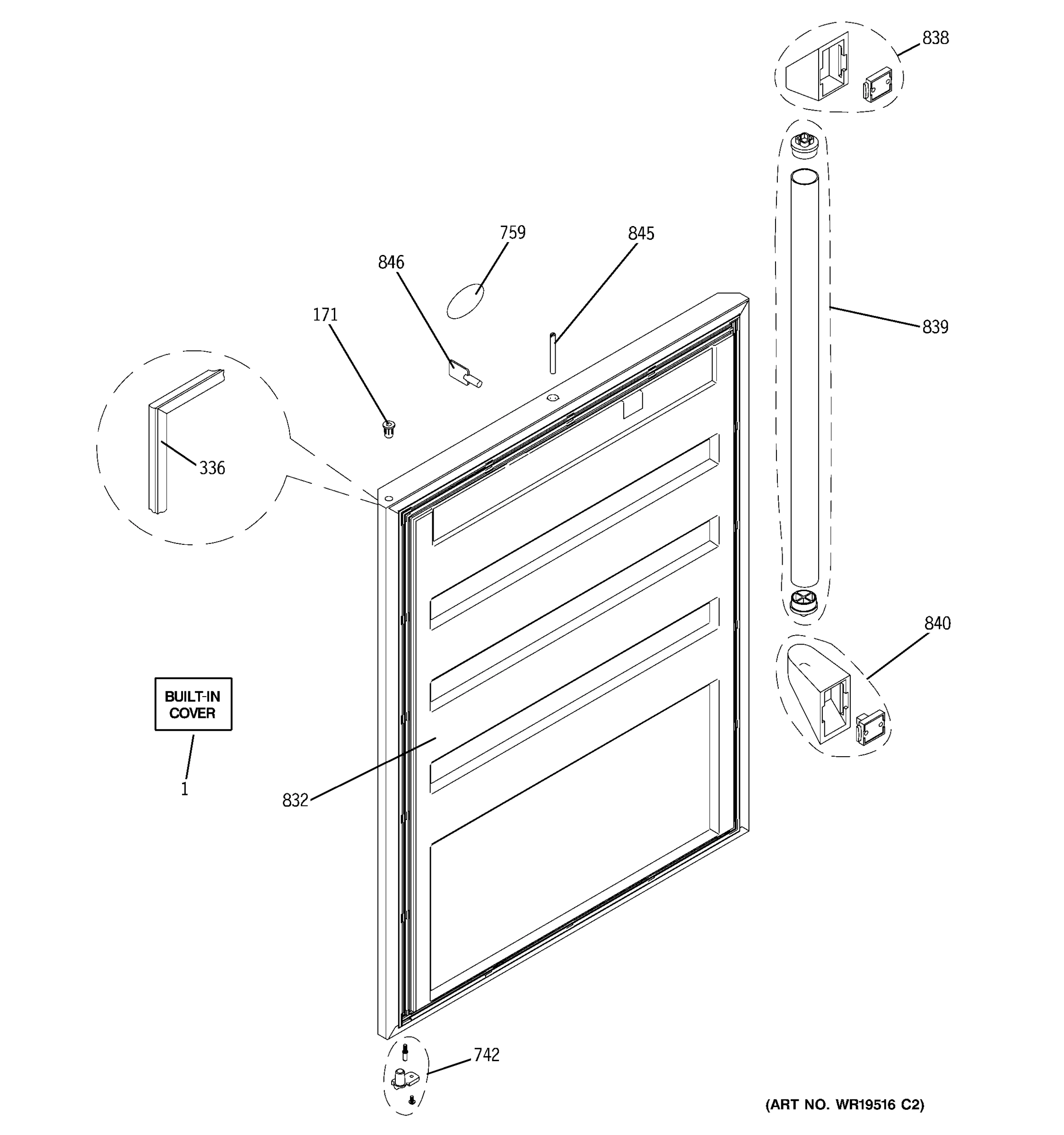 838

759

845

846

171

839

336

840

BUILT-IN COVER

1

832

742

(ART NO. WR19516 C2)