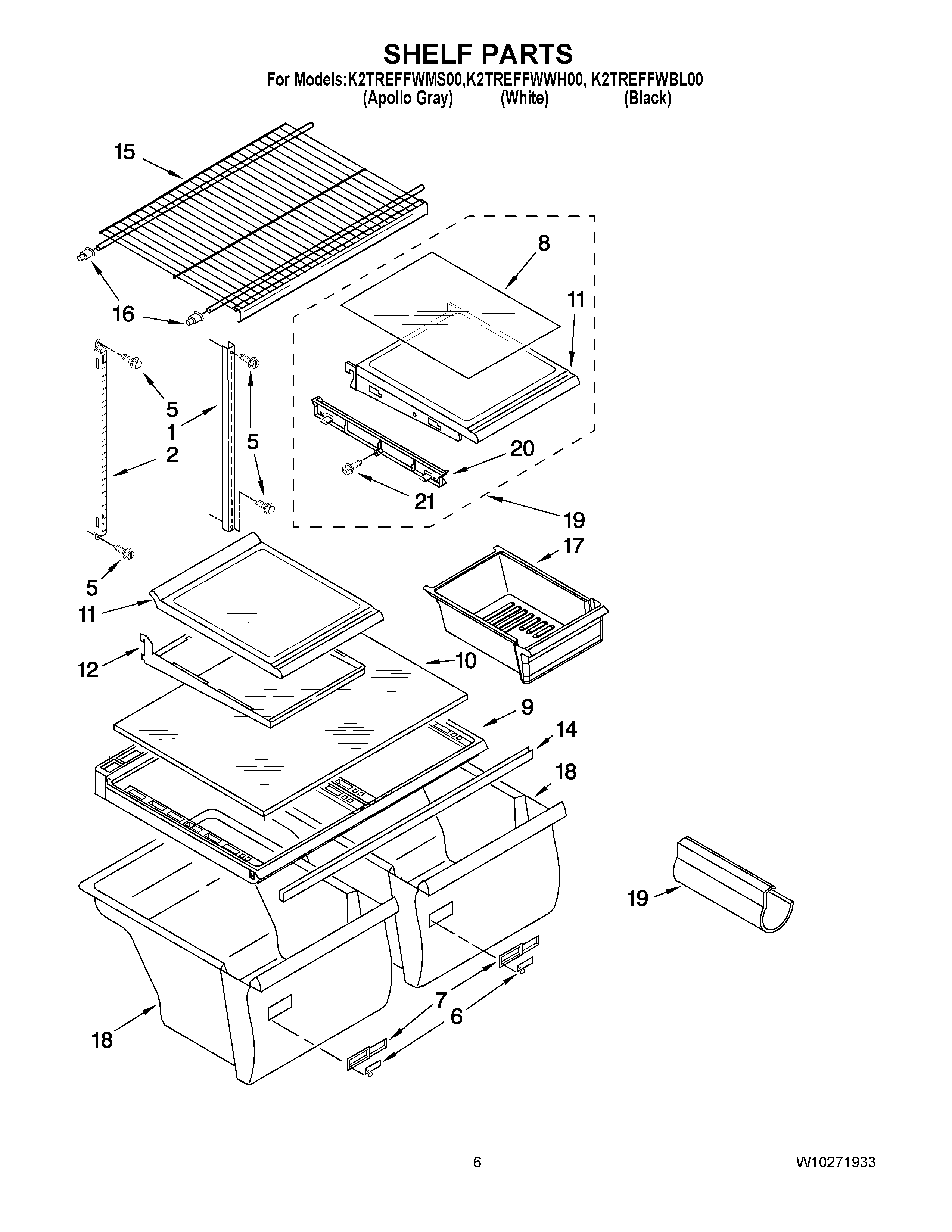 SHELF PARTS
For Models:K2TREFFWMS00,K2TREFFWWH00, K2TREFFWBL00
(Apollo Gray) (White) (Black)

15
8
11
16
5
1
5
2
20
21
19
5
17
11
12
10
9
14
18
19
7
6
18

6
W10271933