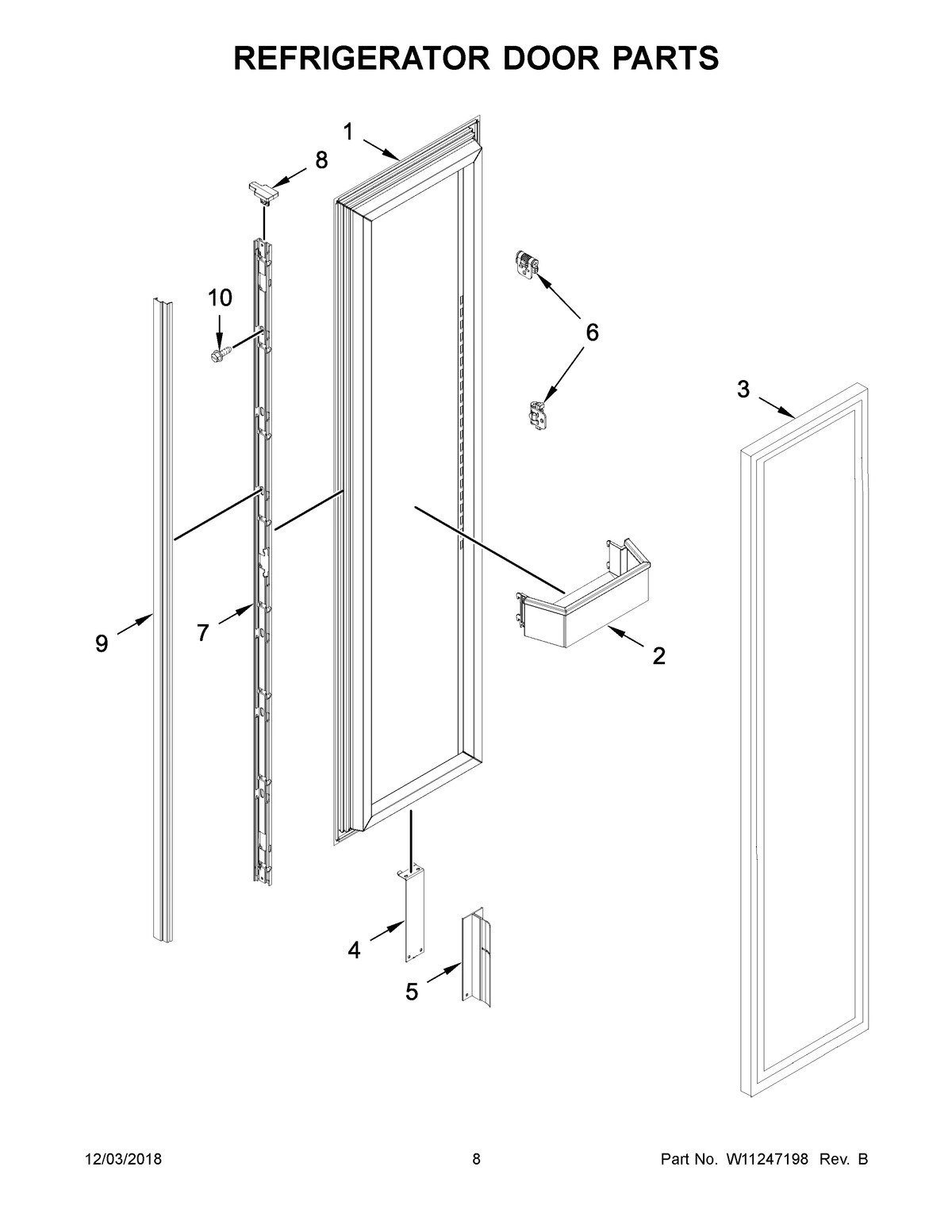 REFRIGERATOR DOOR PARTS

1

8

10

6

3

9

7

2

4

5

12/03/2018 8 Part No. W11247198 Rev. B