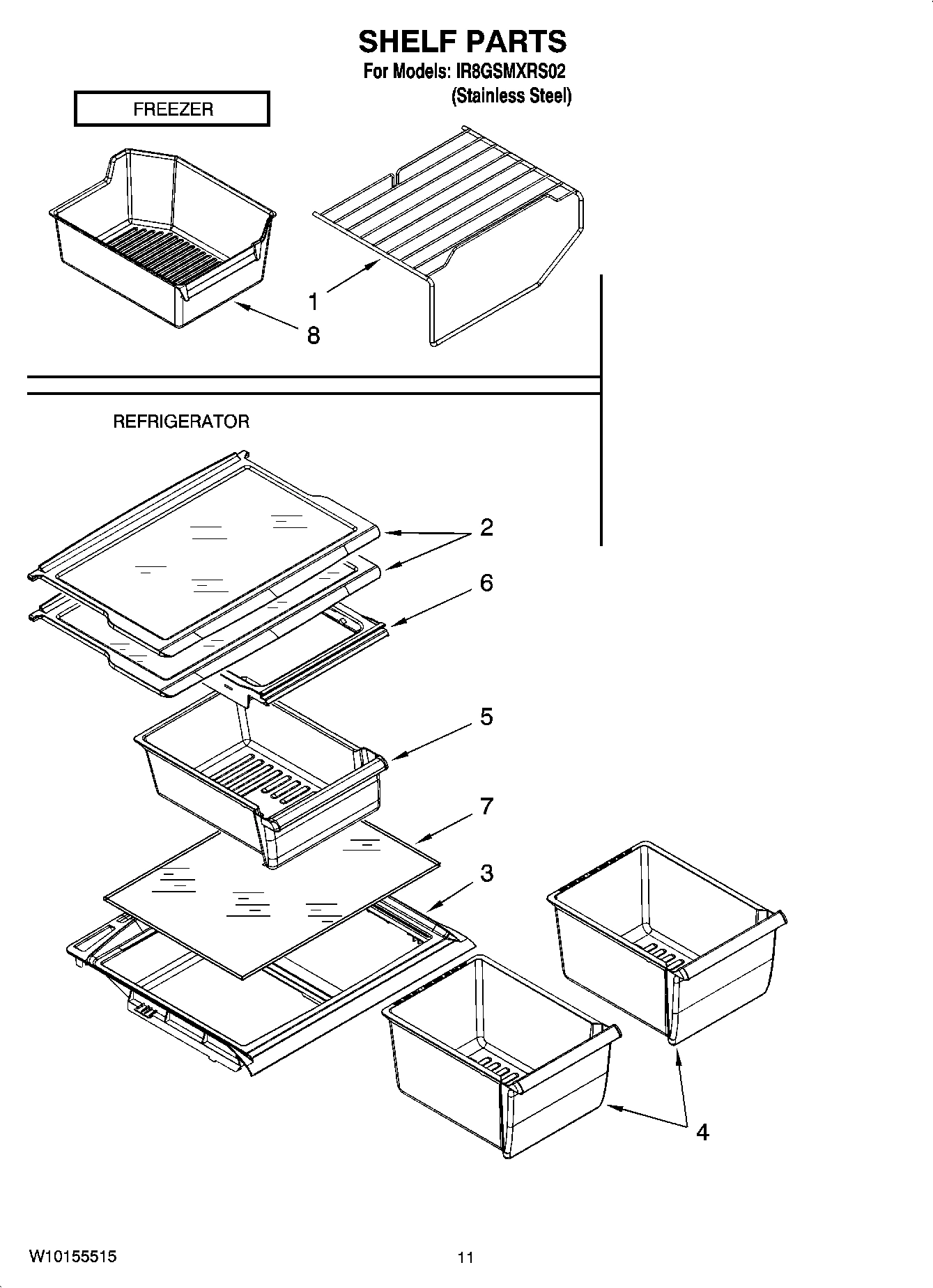 SHELF PARTS

For Models: IR8GSMXRS02
(Stainless Steel)

FREEZER

1

8

REFRIGERATOR

2

6

5

7

3

4

W10155515

11