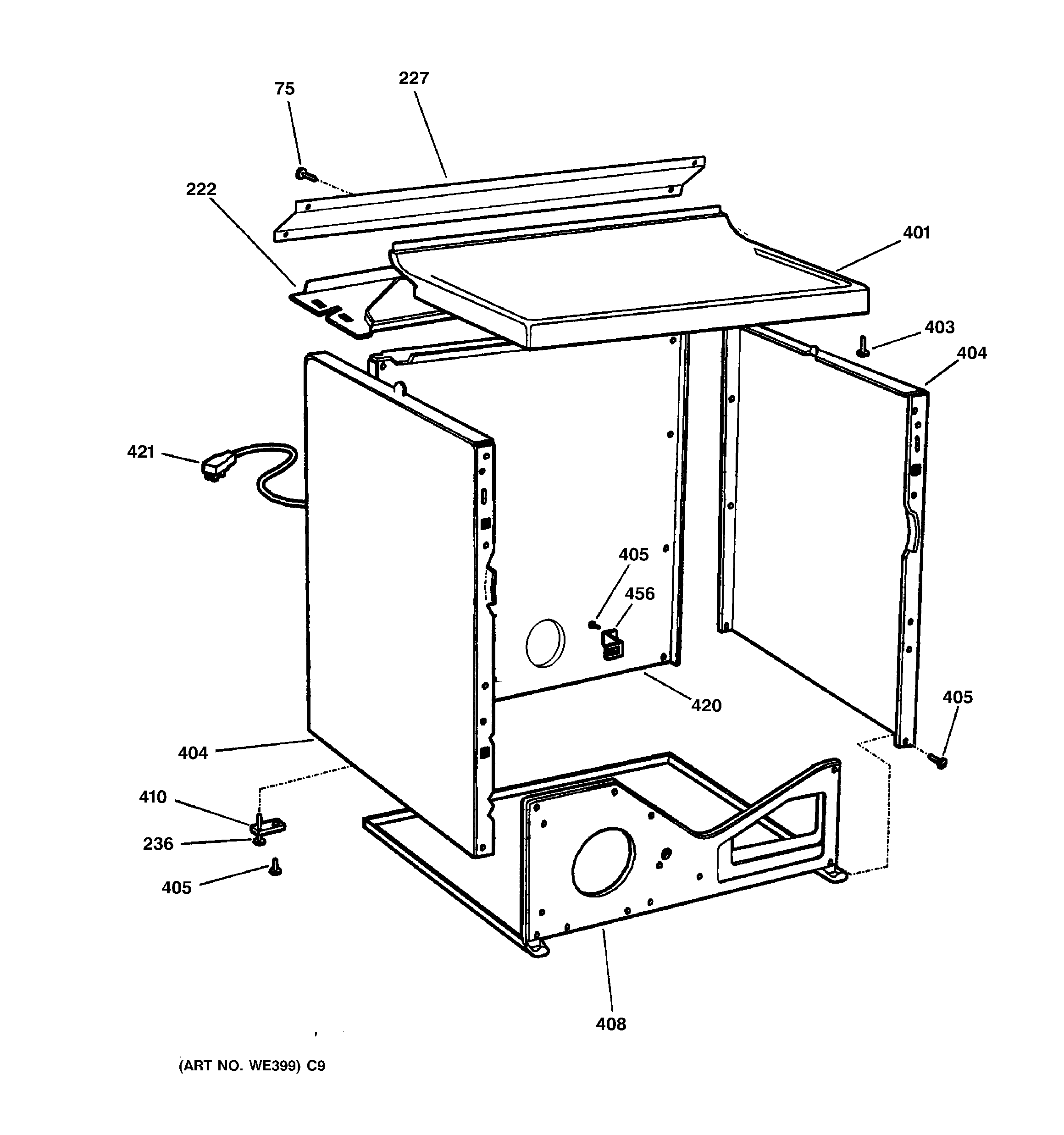 75
227
222
401
403
404
421
405
456
420
405
404
410
236
405
408

(ART NO. WE399) C9