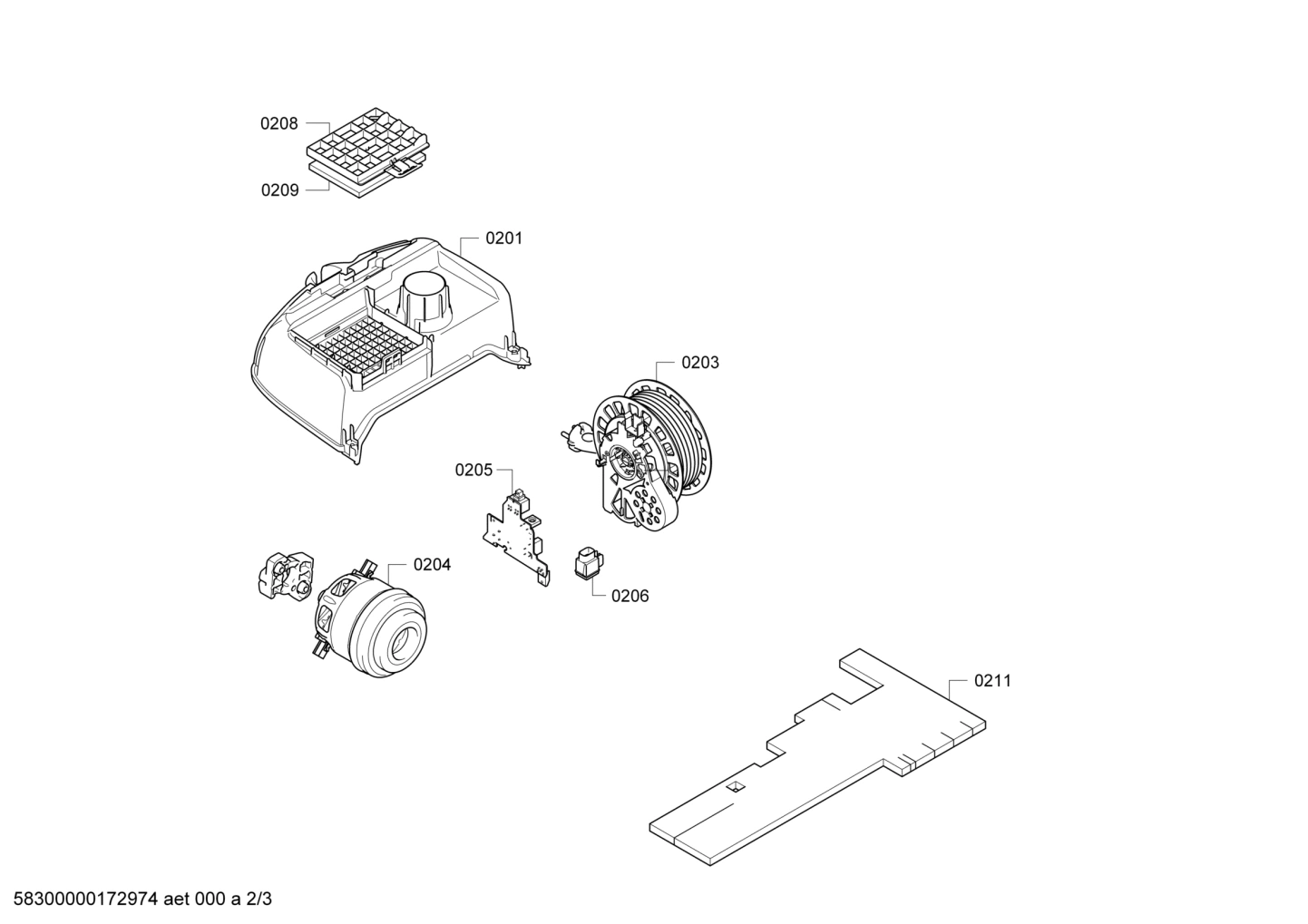 0208

0209

0201

0203

0205

0204

0206

0211

58300000172974 aet 000 a 2/3