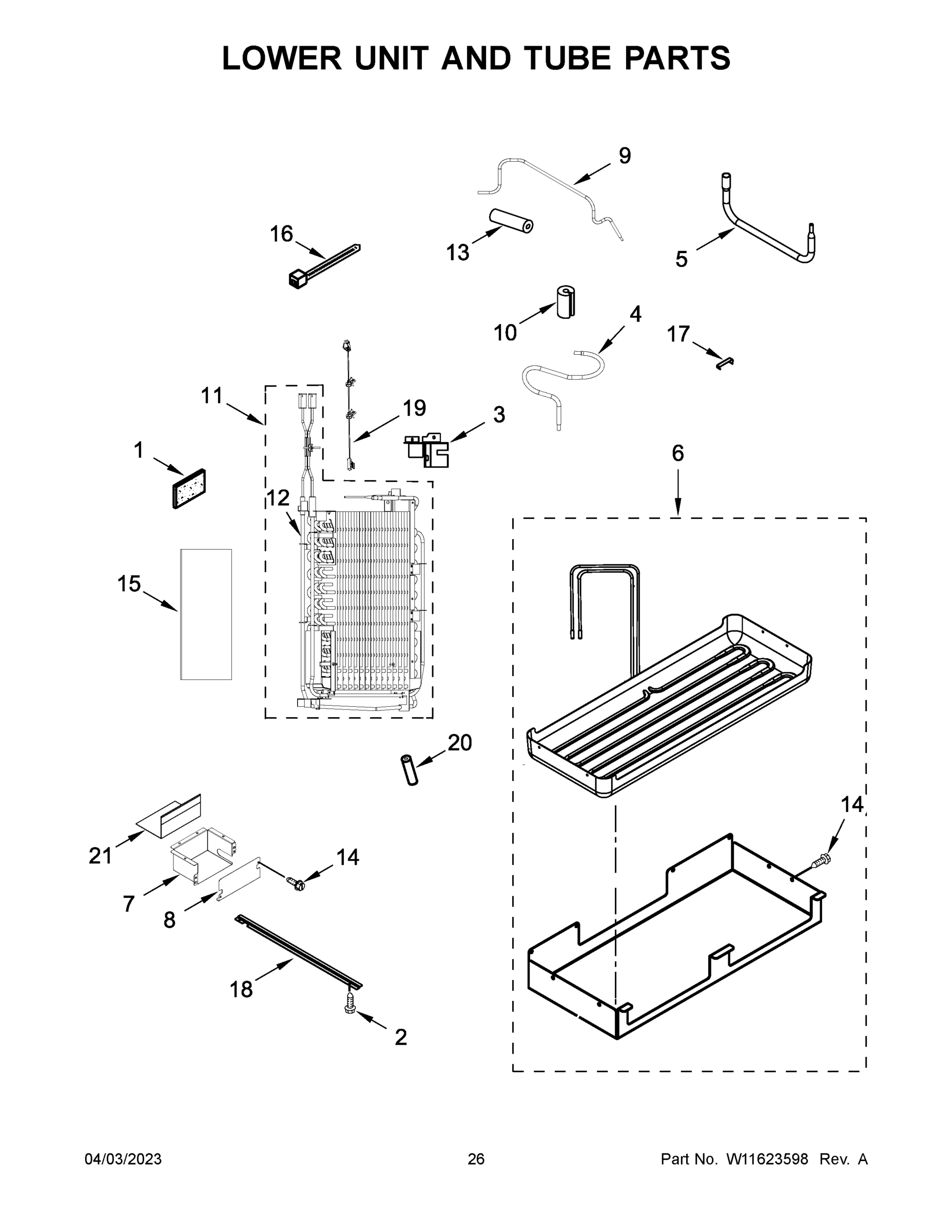 LOWER UNIT AND TUBE PARTS

9
16
13
5
10
4
17
11
19
3
1
6
12
15
20
14
21
14
7
8
18
2

04/03/2023
26
Part No. W11623598 Rev. A