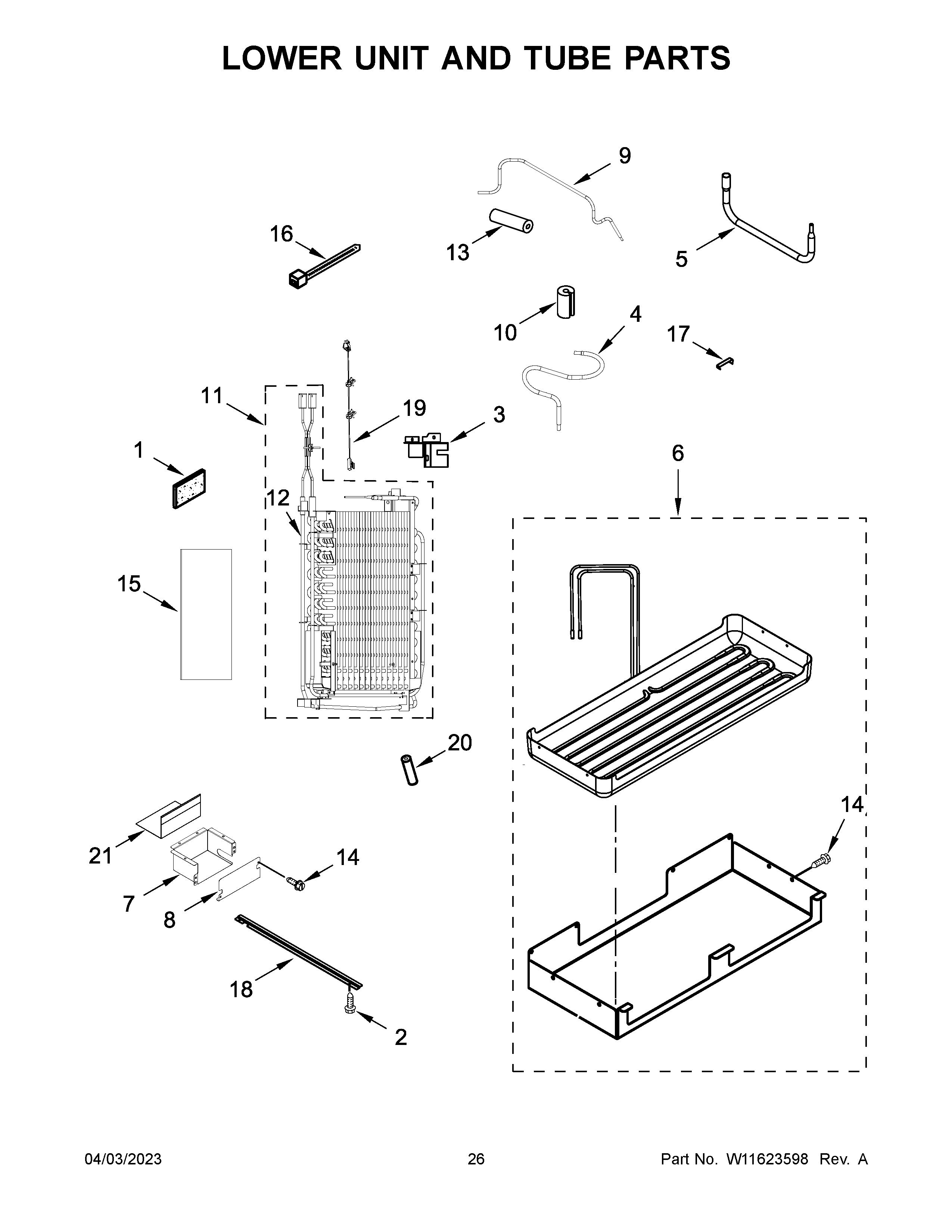 LOWER UNIT AND TUBE PARTS

9
16
13
5
10
4
17
11
19
3
1
6
12
15
20
14
21
14
7
8
18
2

04/03/2023
26
Part No. W11623598 Rev. A