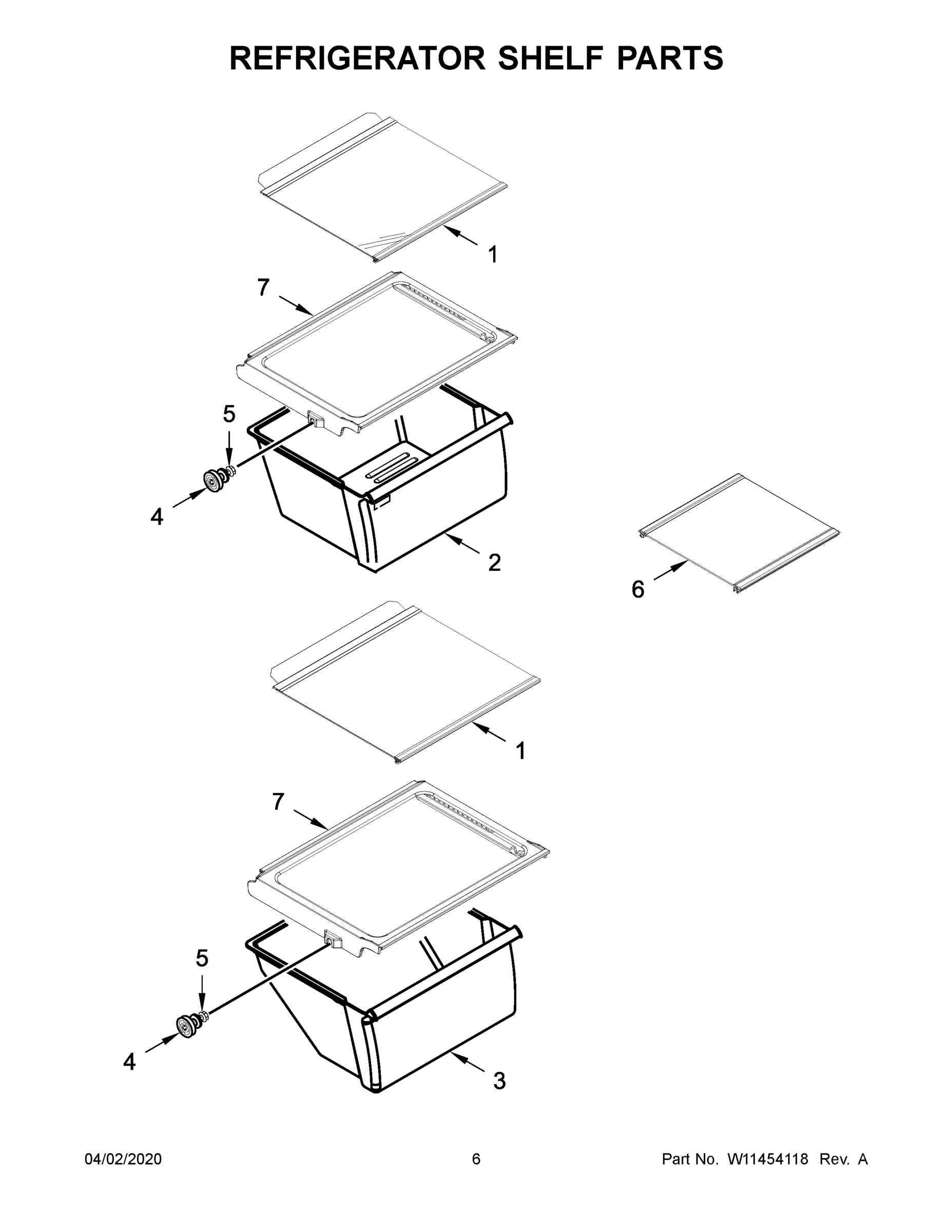 REFRIGERATOR SHELF PARTS

1

7

5

4

2

6

1

7

5

4

3

04/02/2020

6

Part No. W11454118 Rev. A