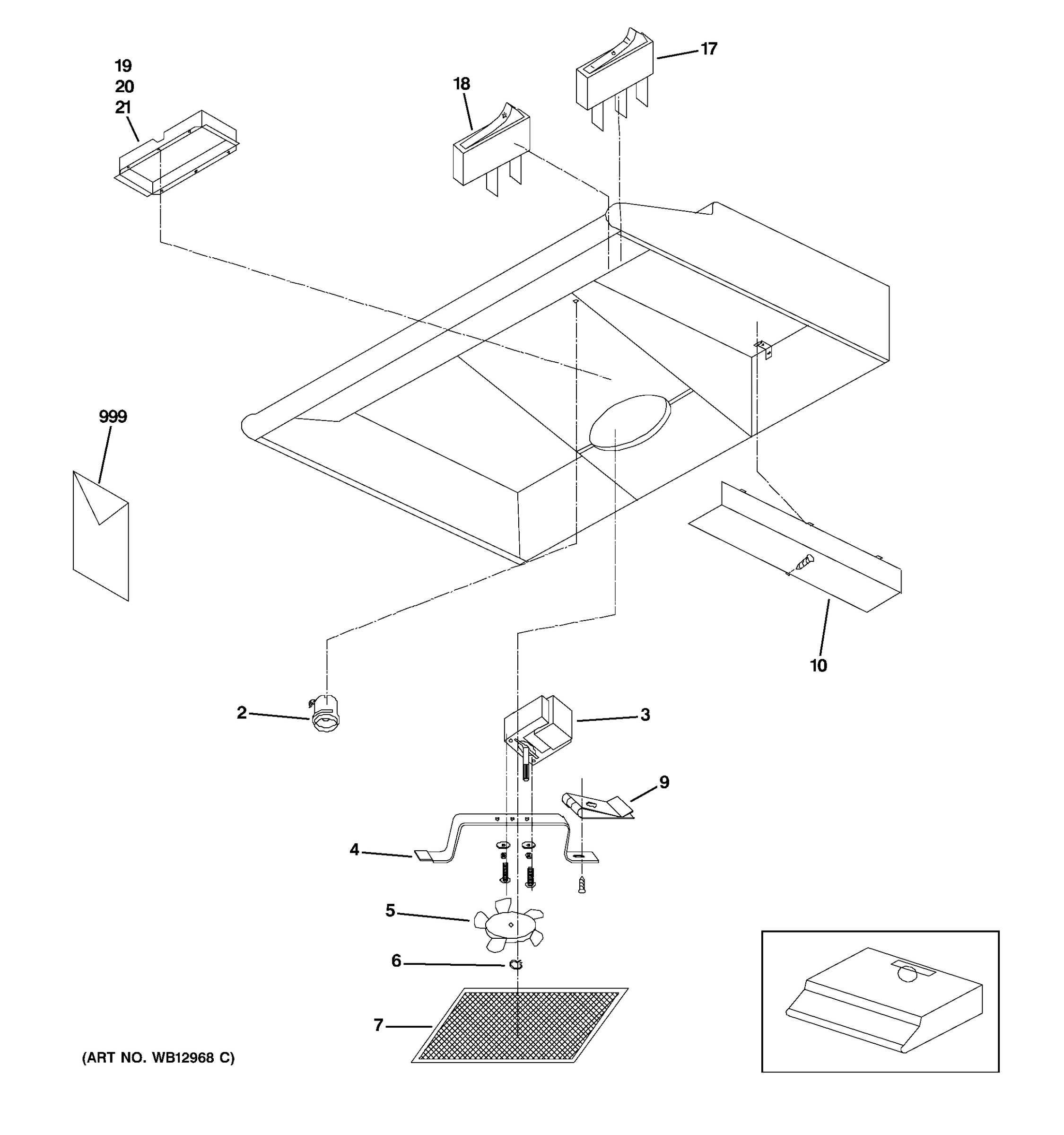 19
20
21

18

17

999

10

2

3

9

4

5

6

7

(ART NO. WB12968 C)