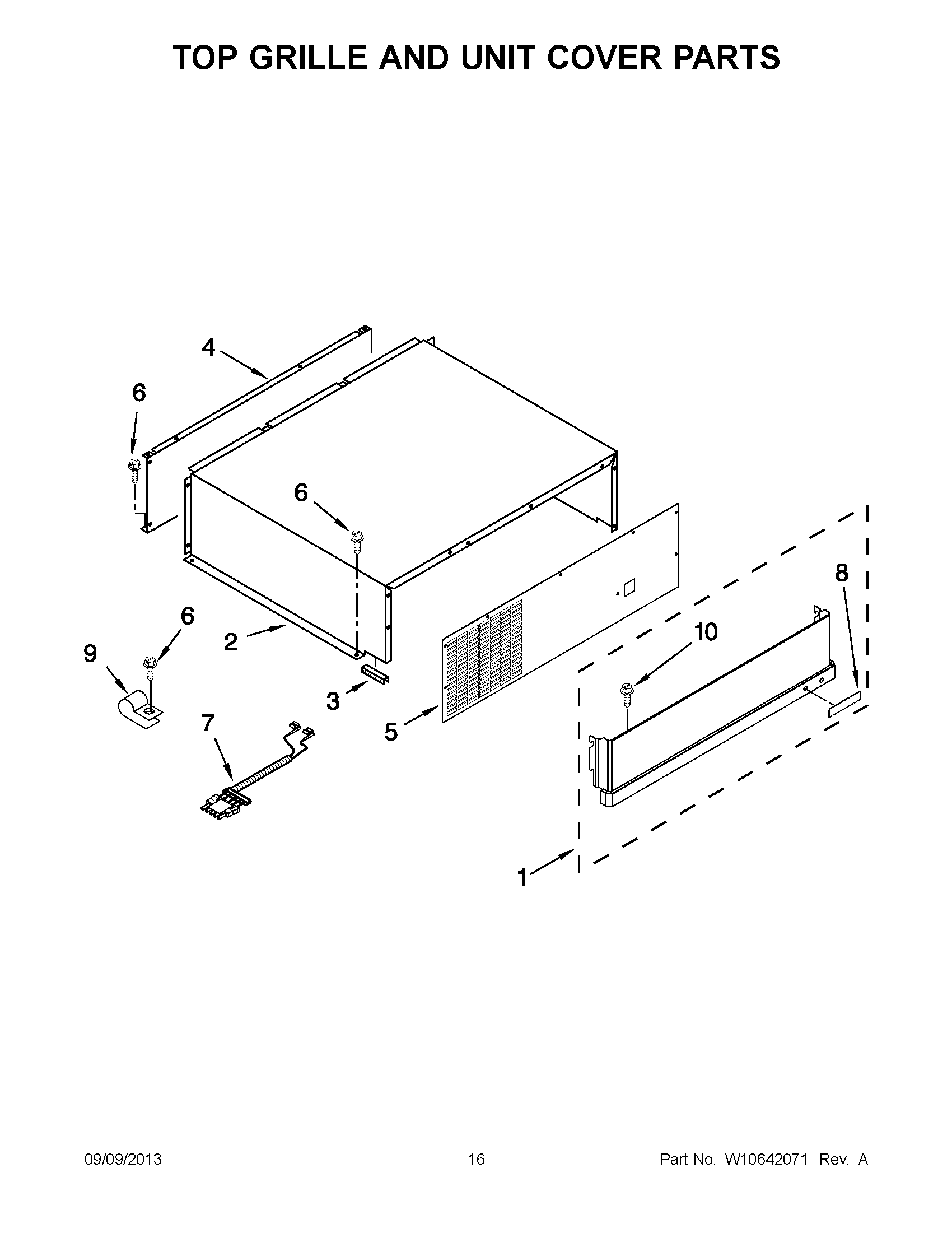 TOP GRILLE AND UNIT COVER PARTS

4

6

6

8

6

10

9

2

3

7

5

1

09/09/2013

16

Part No. W10642071 Rev. A