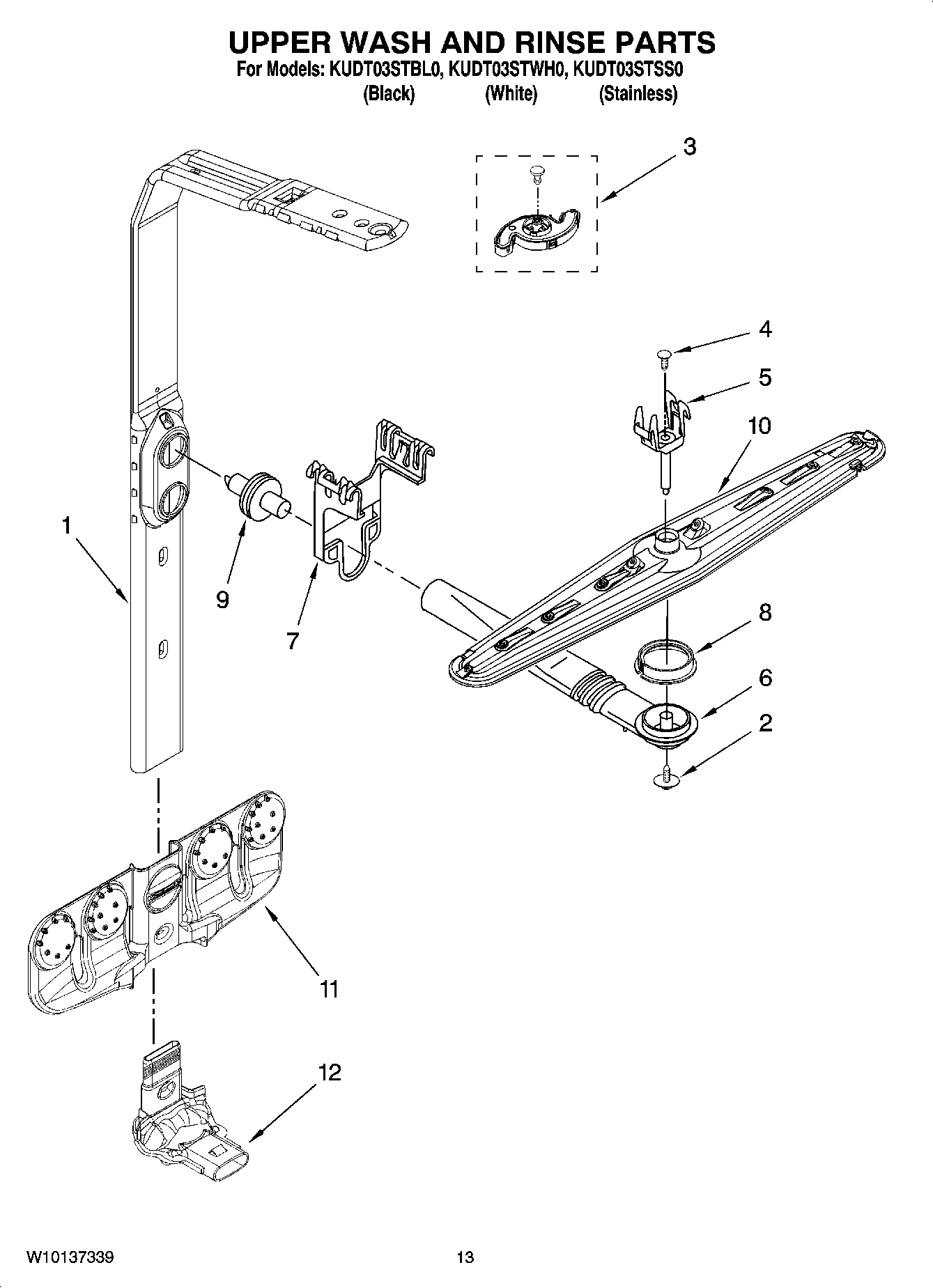 UPPER WASH AND RINSE PARTS

For Models: KUDT03STBL0, KUDT03STWH0, KUDT03STSS0
(Black) (White) (Stainless)

3

4

5

10

1

9

7

8

6

2

11

12

W10137339

13