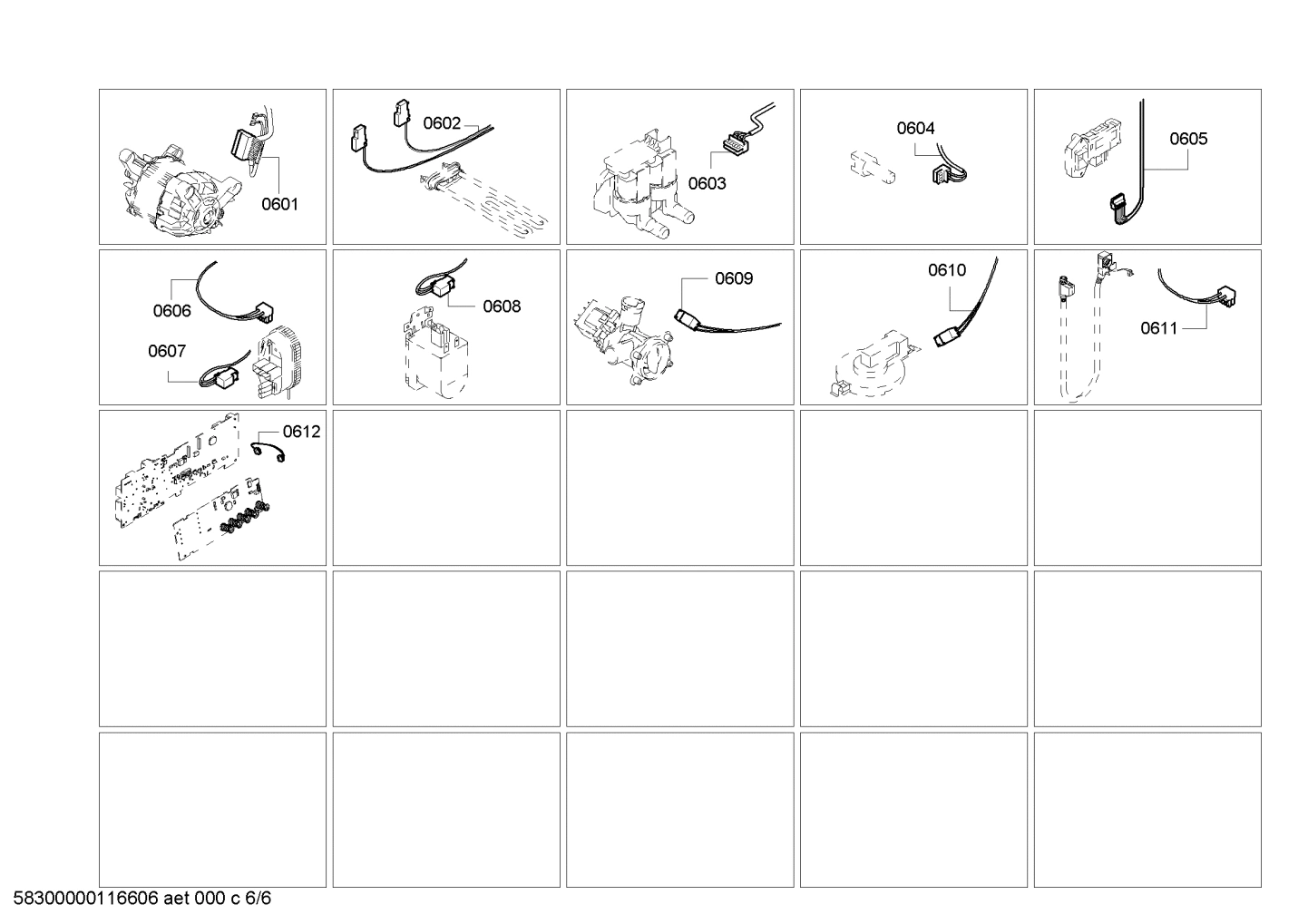 0601

0602

0603

0604

0605

0606

0607

0608

0609

0610

0611

0612

58300000116606 aet 000 c 6/6