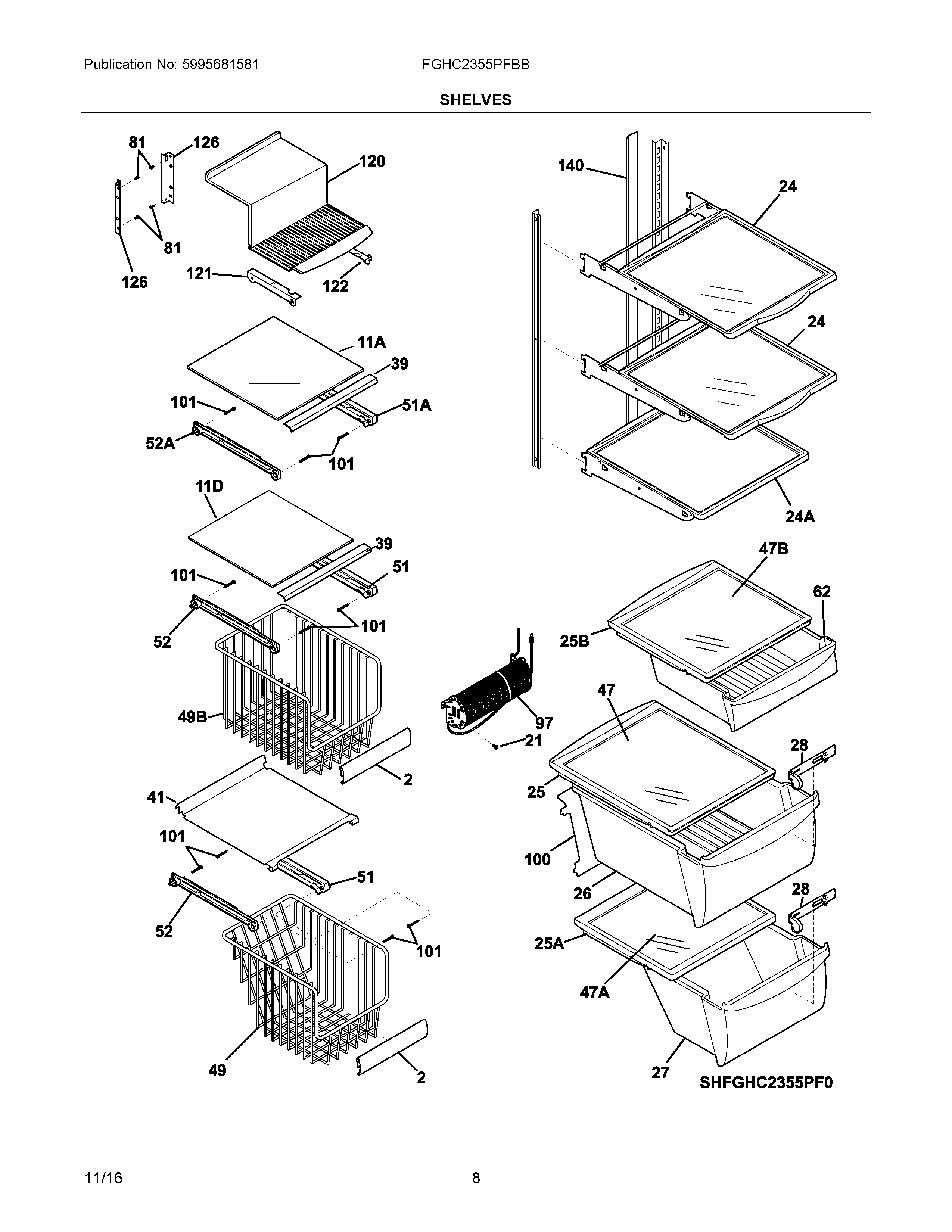 Publication No: 5995681581

FGHC2355PFBB

SHELVES

81
126
120
81
126
121
122
11A
39
101
51A
52A
101
11D
39
101
51
52
101
49B
2
41
101
51
52
101
49
2
140
24
24
24A
47B
62
25B
47
97
21
28
25
100
26
28
25A
47A
27
SHFGHC2355PF0

11/16

8