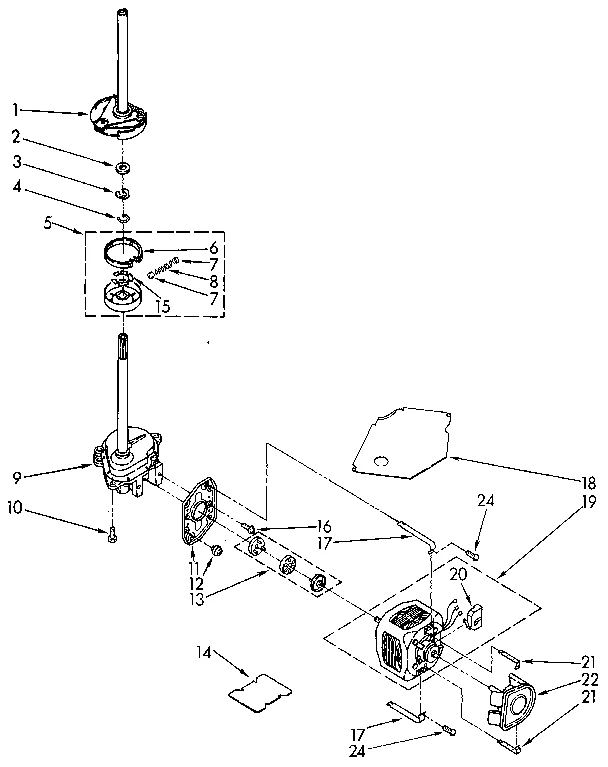 1
2
3
4
5
6
7
8
7
15
9
10
11
12
13
16
17
18
19
24
20
14
21
22
21
17
24