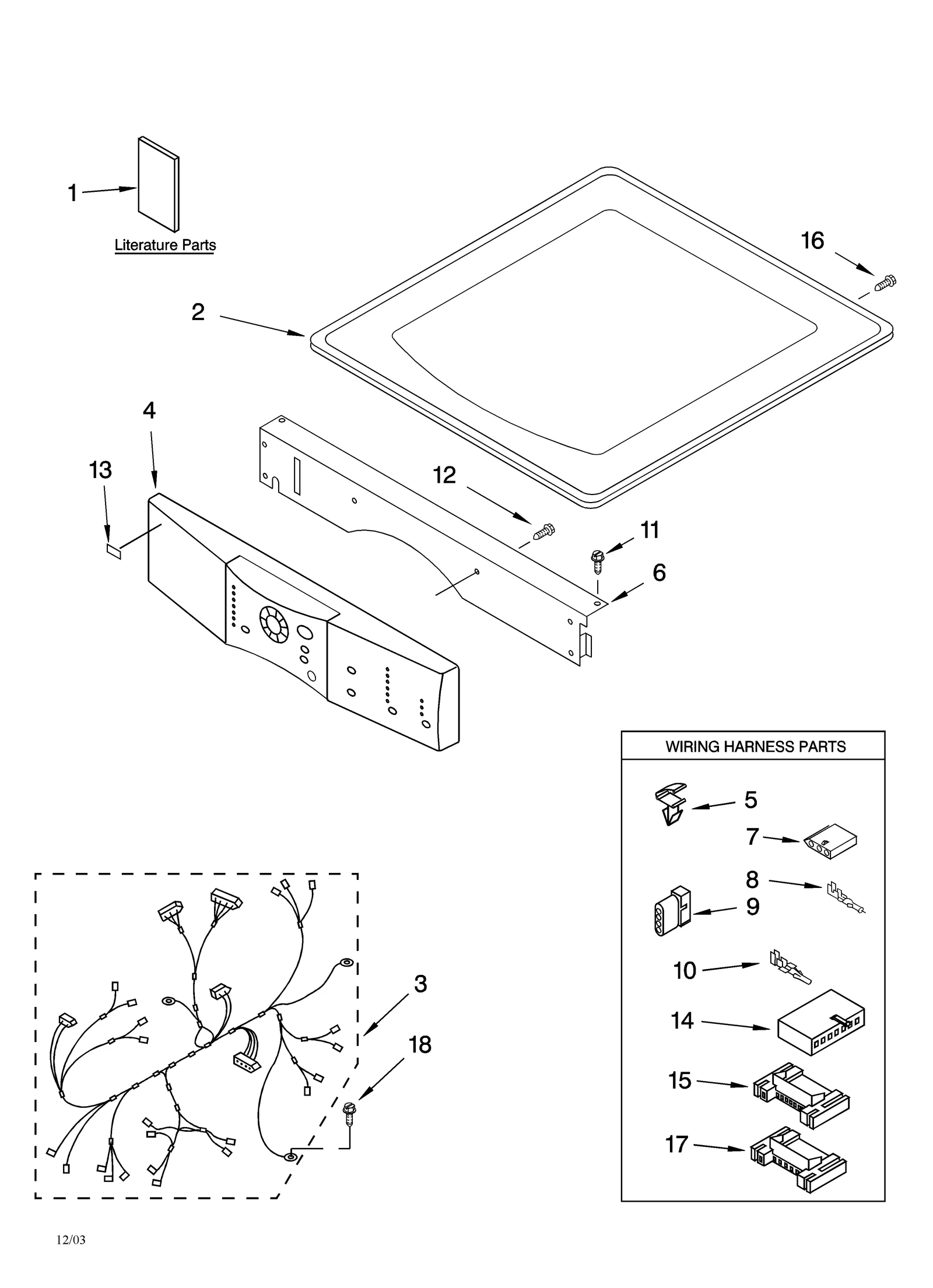 1

Literature Parts

16

2

4

13

12

11

6

WIRING HARNESS PARTS

5

7

8

9

10

14

15

17

3

18

12/03