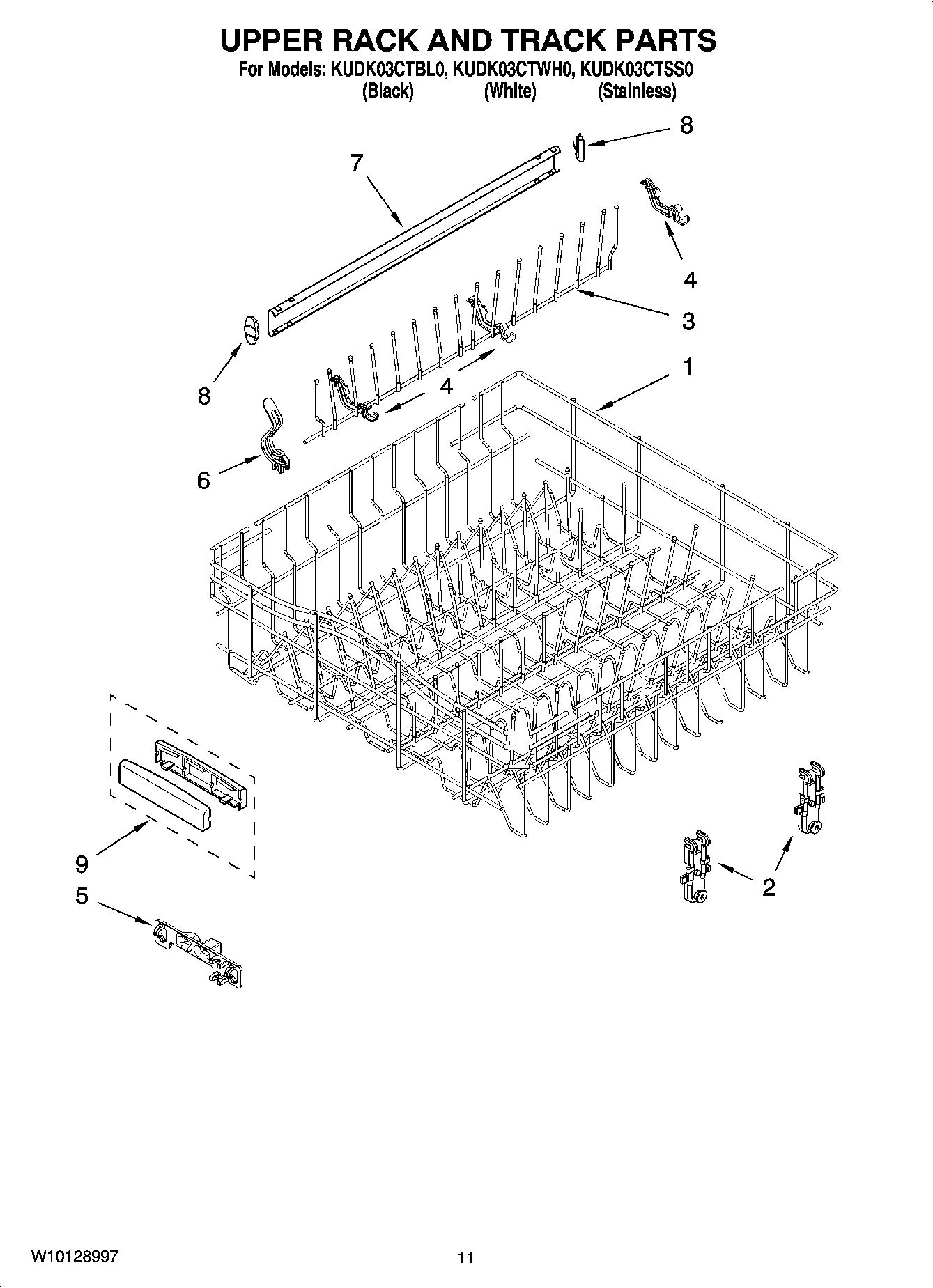 UPPER RACK AND TRACK PARTS

For Models: KUDK03CTBL0, KUDK03CTWH0, KUDK03CTSS0
(Black) (White) (Stainless)

8

7

4

3

1

8

4

6

9

5

2

W10128997

11