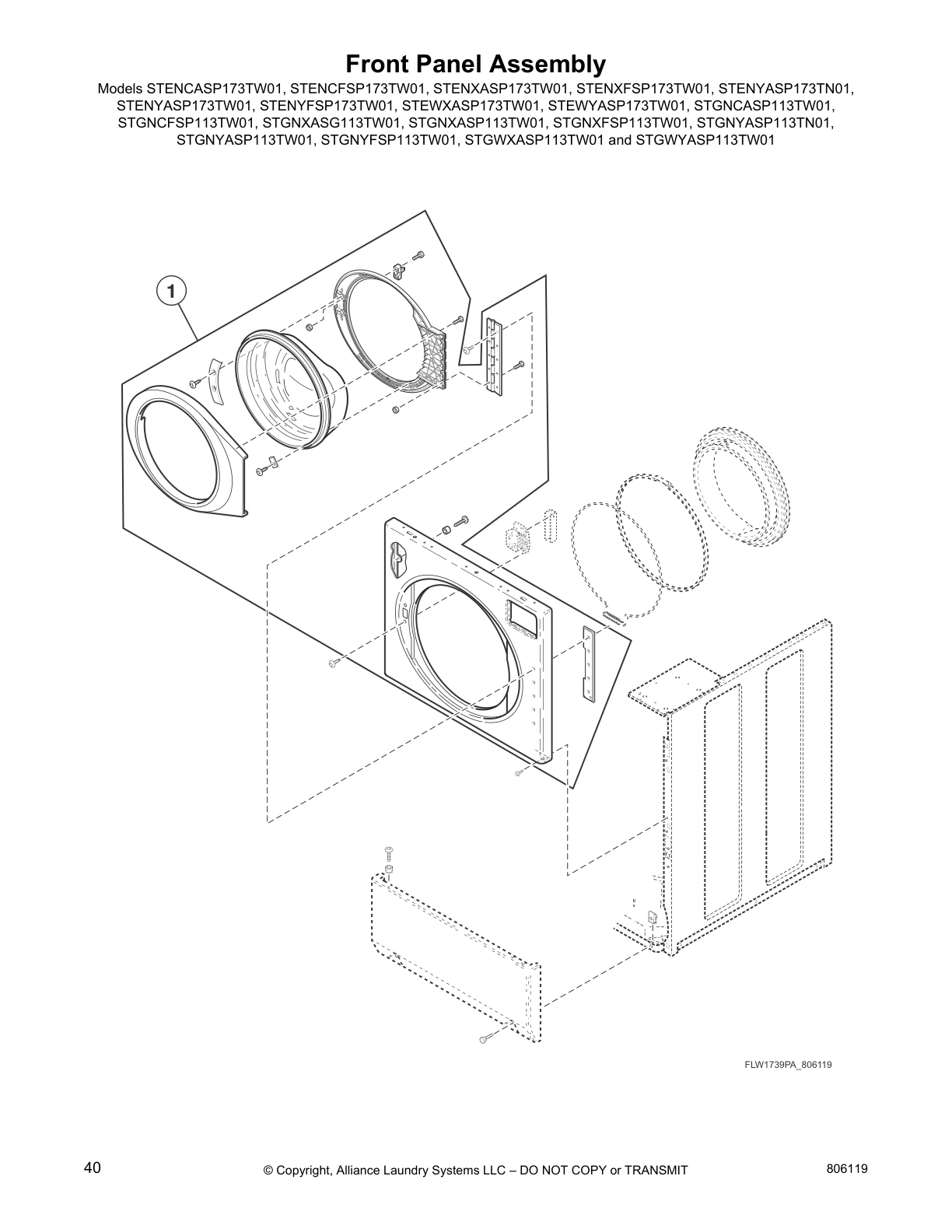 Front Panel Assembly

Models STENCASP173TW01, STENCFSP173TW01, STENXASP173TW01, STENXFSP173TW01, STENYASP173TN01, STENYASP173TW01, STENYFSP173TW01, STEWXASP173TW01, STEWYASP173TW01, STGNCASP113TW01, STGNCFSP113TW01, STGNXASG113TW01, STGNXASP113TW01, STGNXFSP113TW01, STGNYASP113TN01, STGNYASP113TW01, STGNYFSP113TW01, STGWXASP113TW01 and STGWYASP113TW01

1

FLW1739PA_806119

40

© Copyright, Alliance Laundry Systems LLC – DO NOT COPY or TRANSMIT

806119