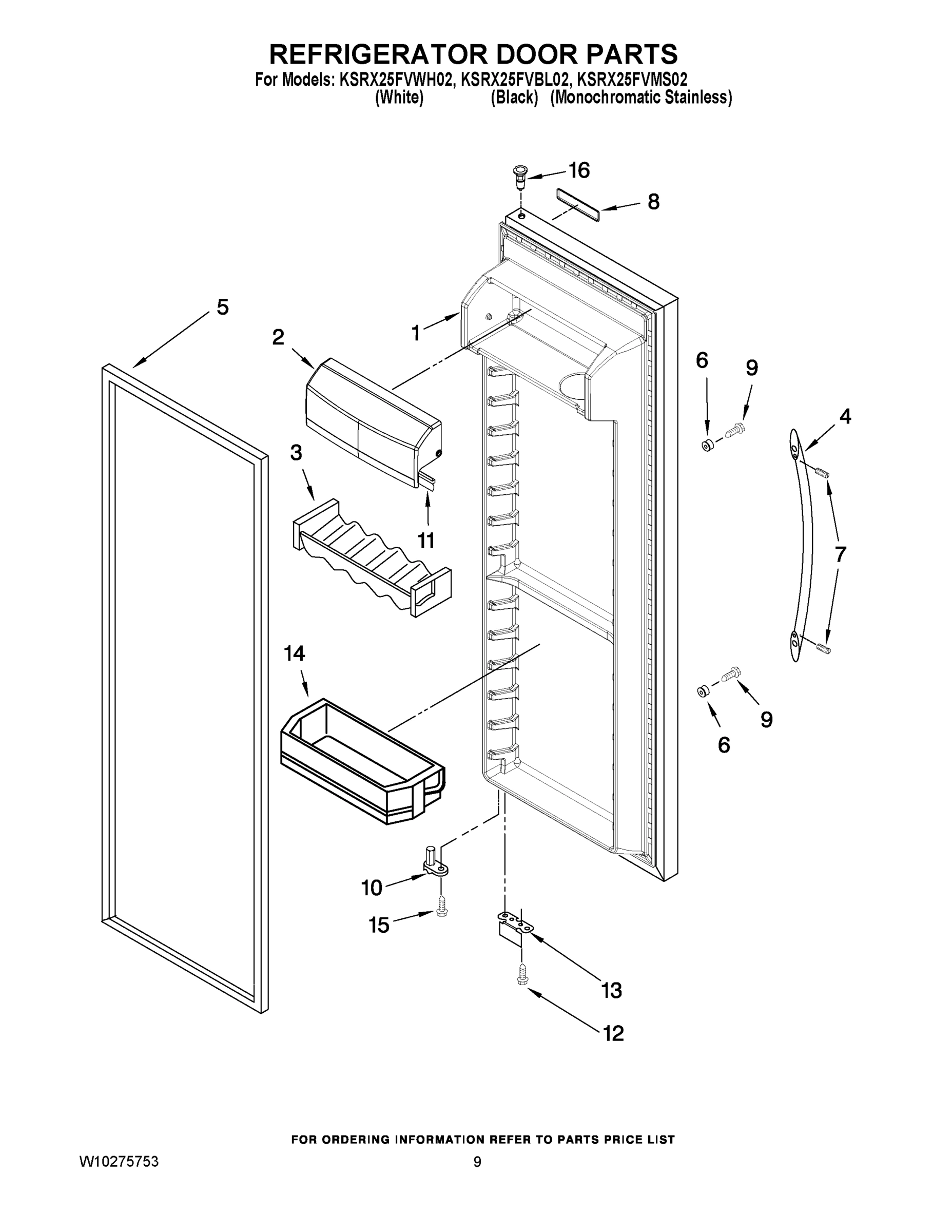 REFRIGERATOR DOOR PARTS

For Models: KSRX25FVWH02, KSRX25FVBL02, KSRX25FVMS02
(White) (Black) (Monochromatic Stainless)

16
8
5
2
1
6
9
4
3
11
7
14
9
6
10
15
13
12

FOR ORDERING INFORMATION REFER TO PARTS PRICE LIST

W10275753

9