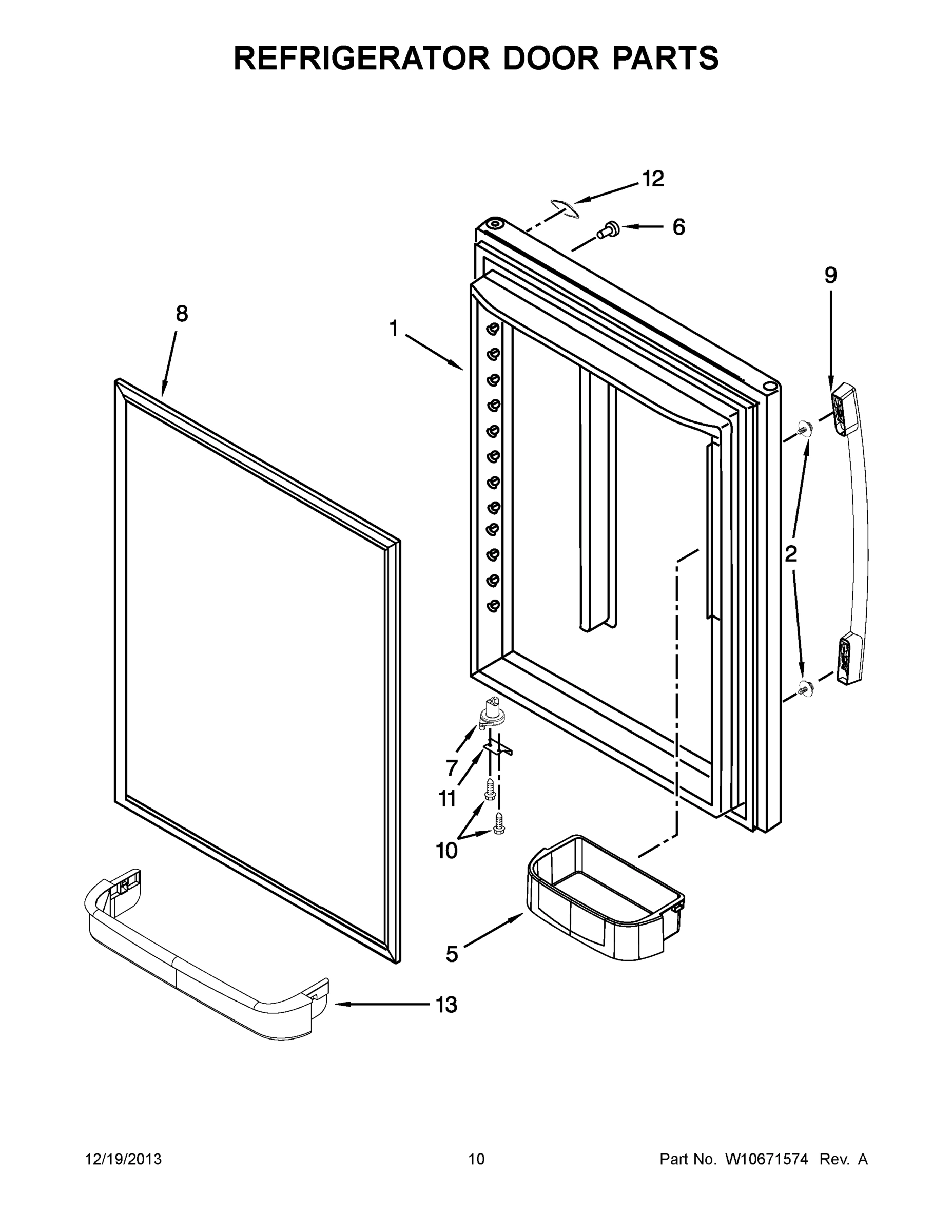 REFRIGERATOR DOOR PARTS

12
6
9
8
1
2
7
11
10
5
13

12/19/2013 10 Part No. W10671574 Rev. A