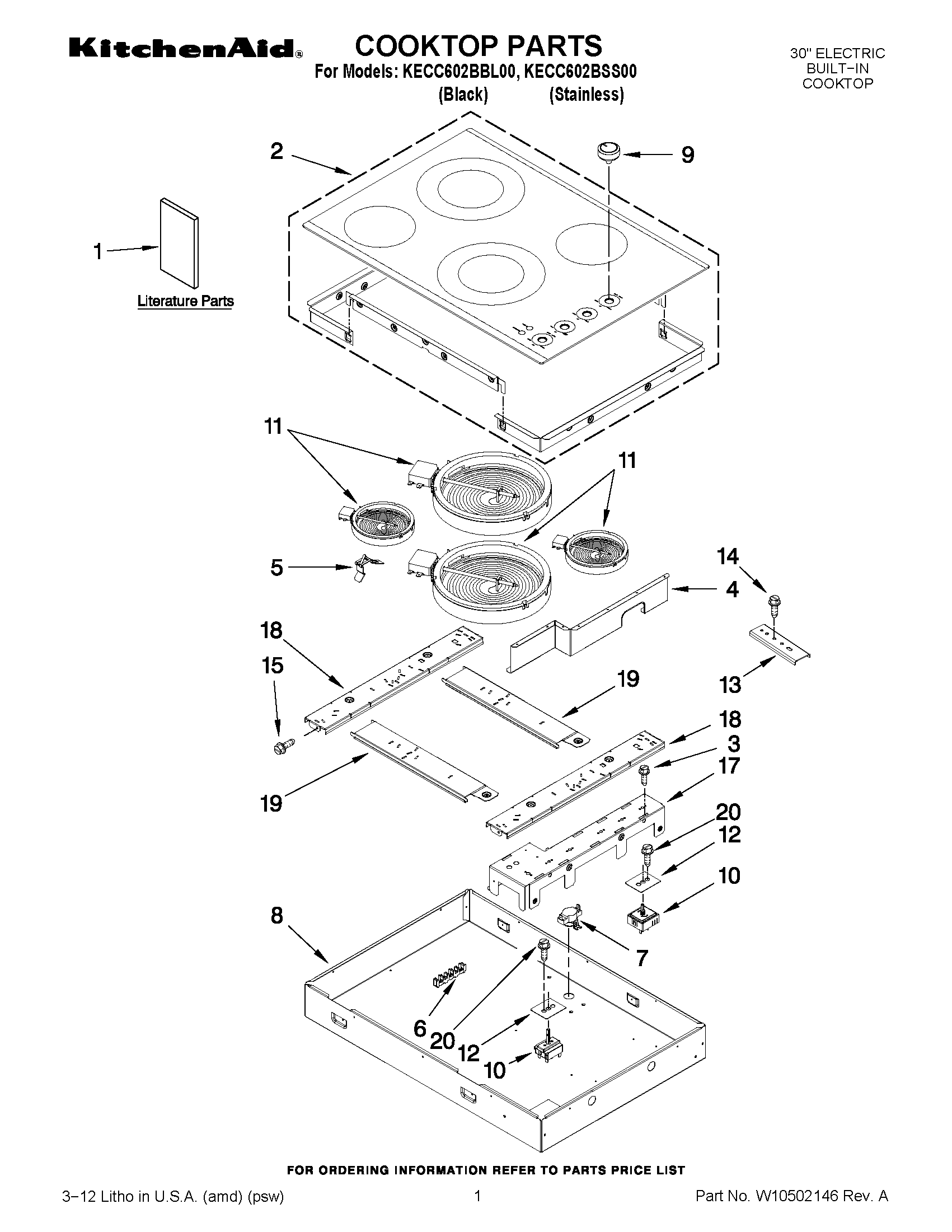 KitchenAid®

COOKTOP PARTS
For Models: KECC602BBL00, KECC602BSS00
(Black) (Stainless)

30" ELECTRIC
BUILT−IN
COOKTOP

2

9

1

Literature Parts

11

11

5

14

4

18

15

19

13

18

3

17

19

20

12

10

8

7

6

20

12

10

FOR ORDERING INFORMATION REFER TO PARTS PRICE LIST

3−12 Litho in U.S.A. (amd) (psw)

1

Part No. W10502146 Rev. A