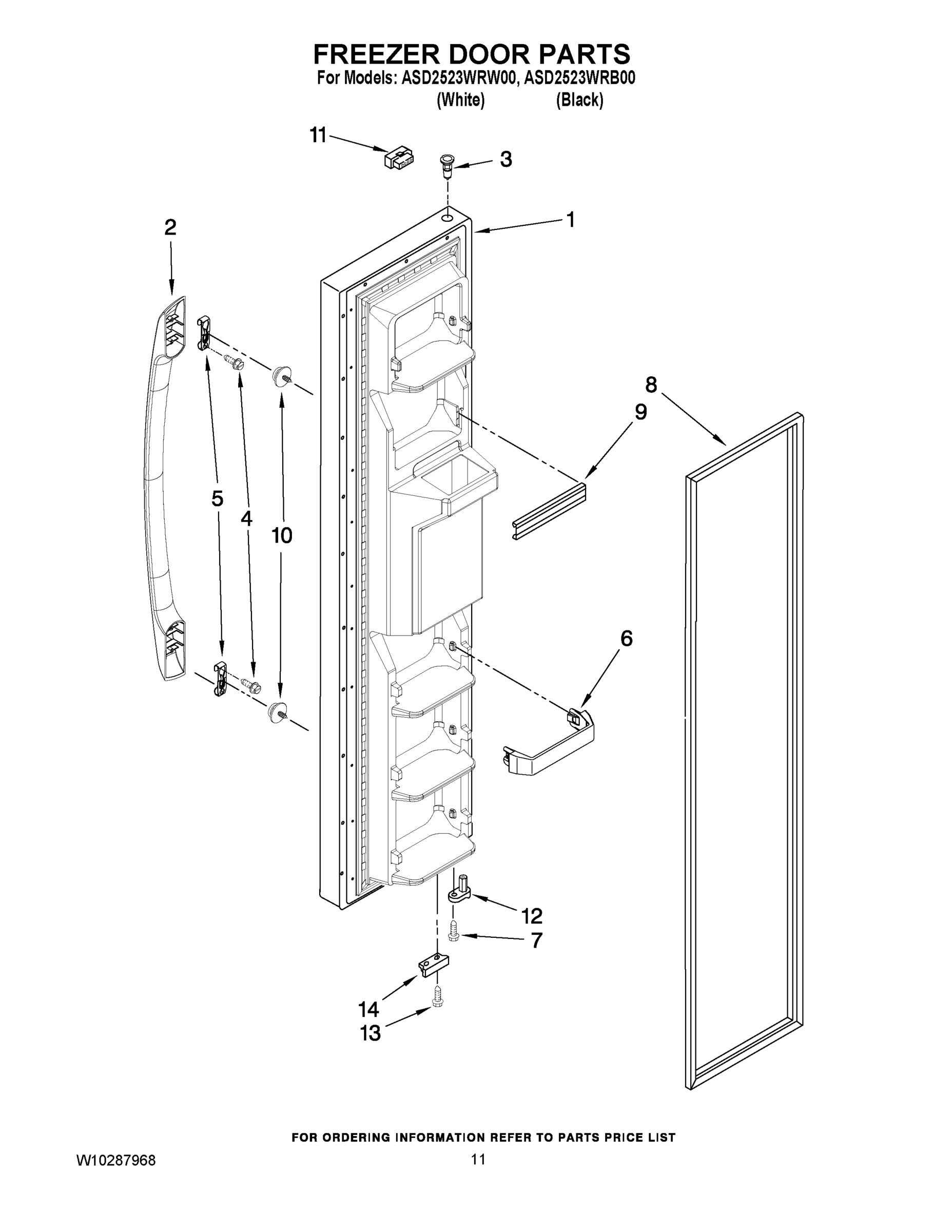 FREEZER DOOR PARTS
For Models: ASD2523WRW00, ASD2523WRB00
(White) (Black)

11
3
1
2
8
9
5
4
10
6
12
7
14
13

FOR ORDERING INFORMATION REFER TO PARTS PRICE LIST

W10287968

11