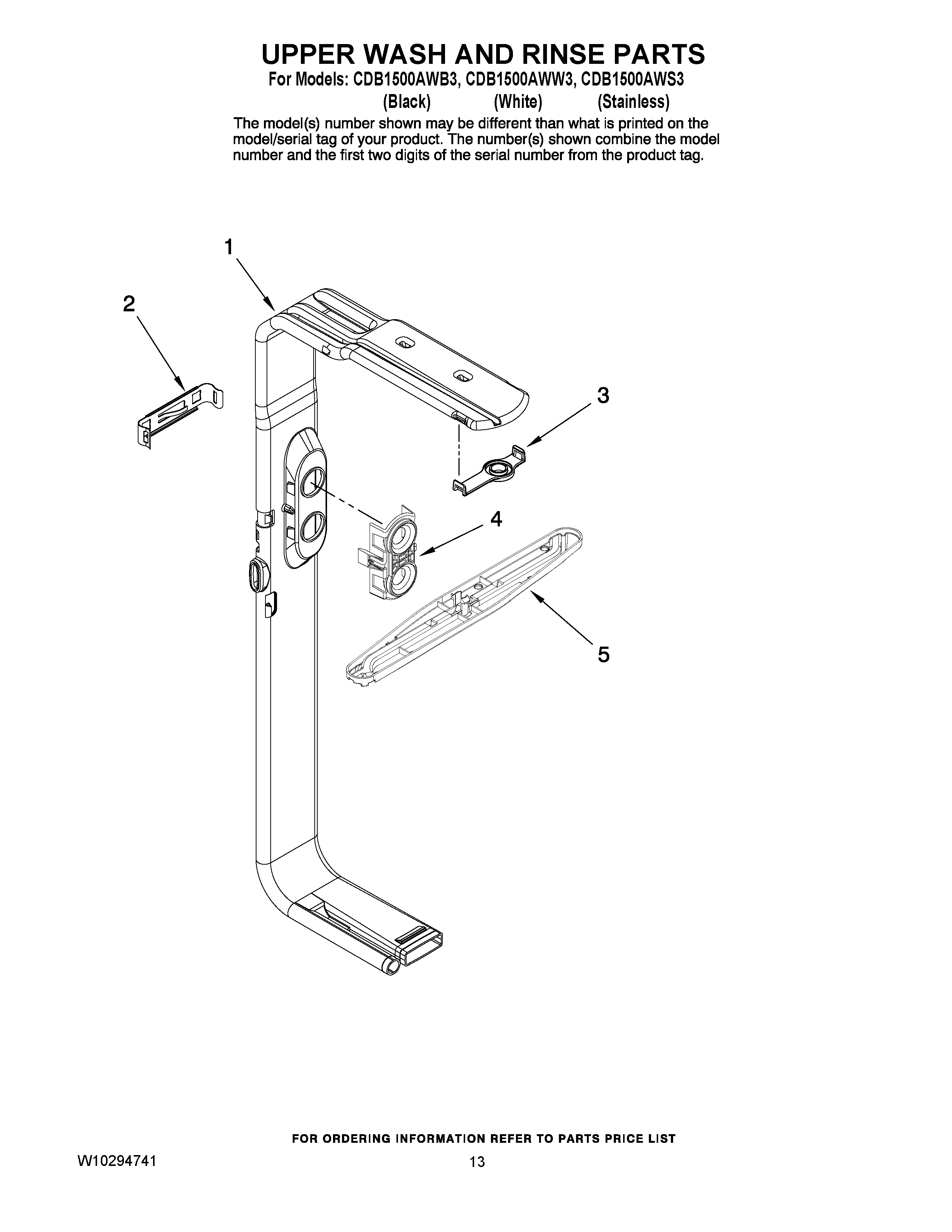 UPPER WASH AND RINSE PARTS
For Models: CDB1500AWB3, CDB1500AWW3, CDB1500AWS3
(Black) (White) (Stainless)
The model(s) number shown may be different than what is printed on the model/serial tag of your product. The number(s) shown combine the model number and the first two digits of the serial number from the product tag.

1
2
3
4
5

FOR ORDERING INFORMATION REFER TO PARTS PRICE LIST
W10294741
13