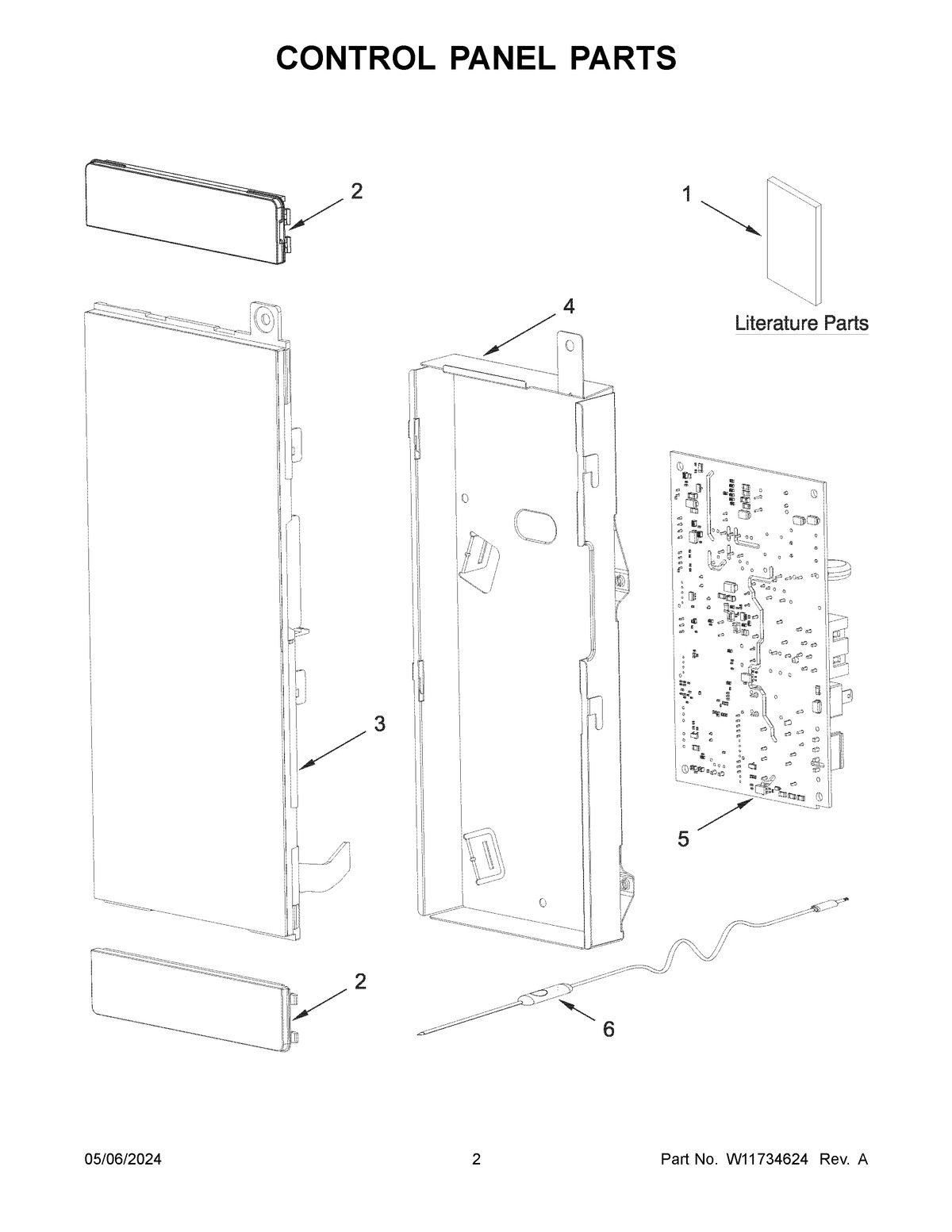 CONTROL PANEL PARTS

2

1

Literature Parts

4

3

5

2

6

05/06/2024

2

Part No. W11734624 Rev. A