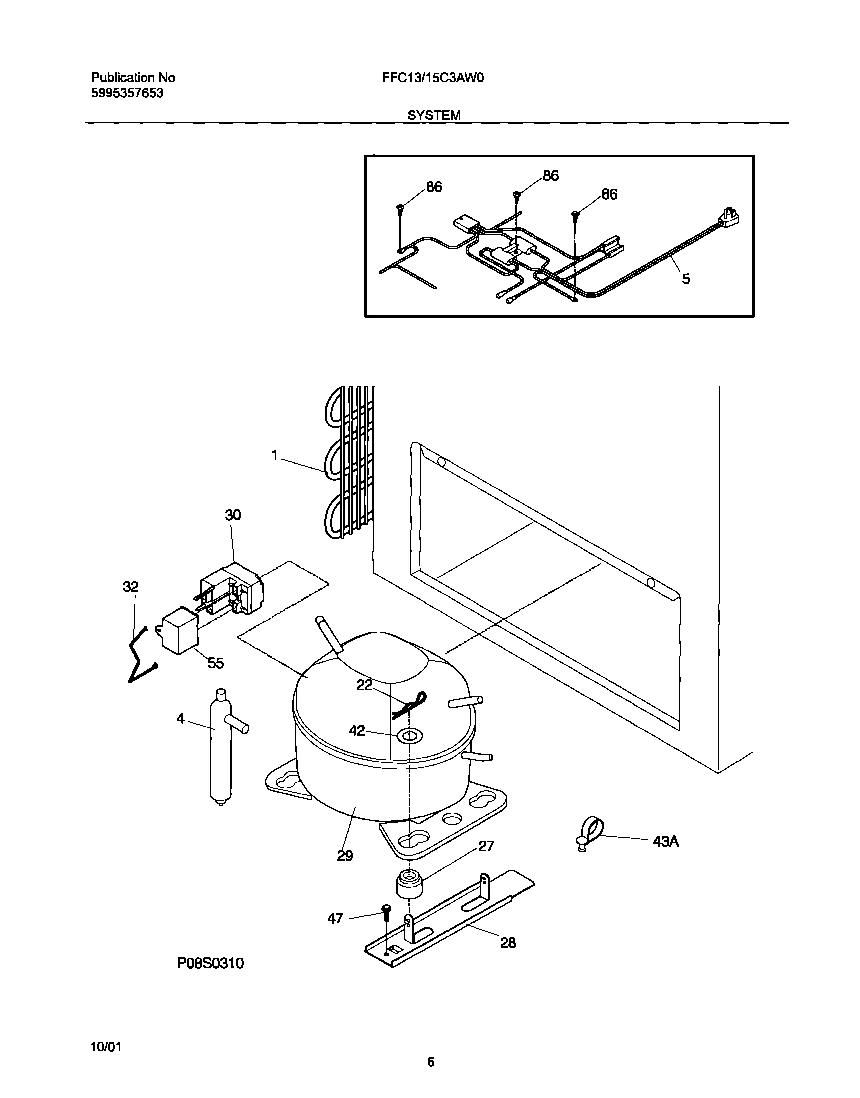 Publication No
5995357653

FFC13/15C3AW0

SYSTEM

86
86
86
5

1
30
32
55
22
42
4
29
27
43A
47
28

P08S0310

10/01

6