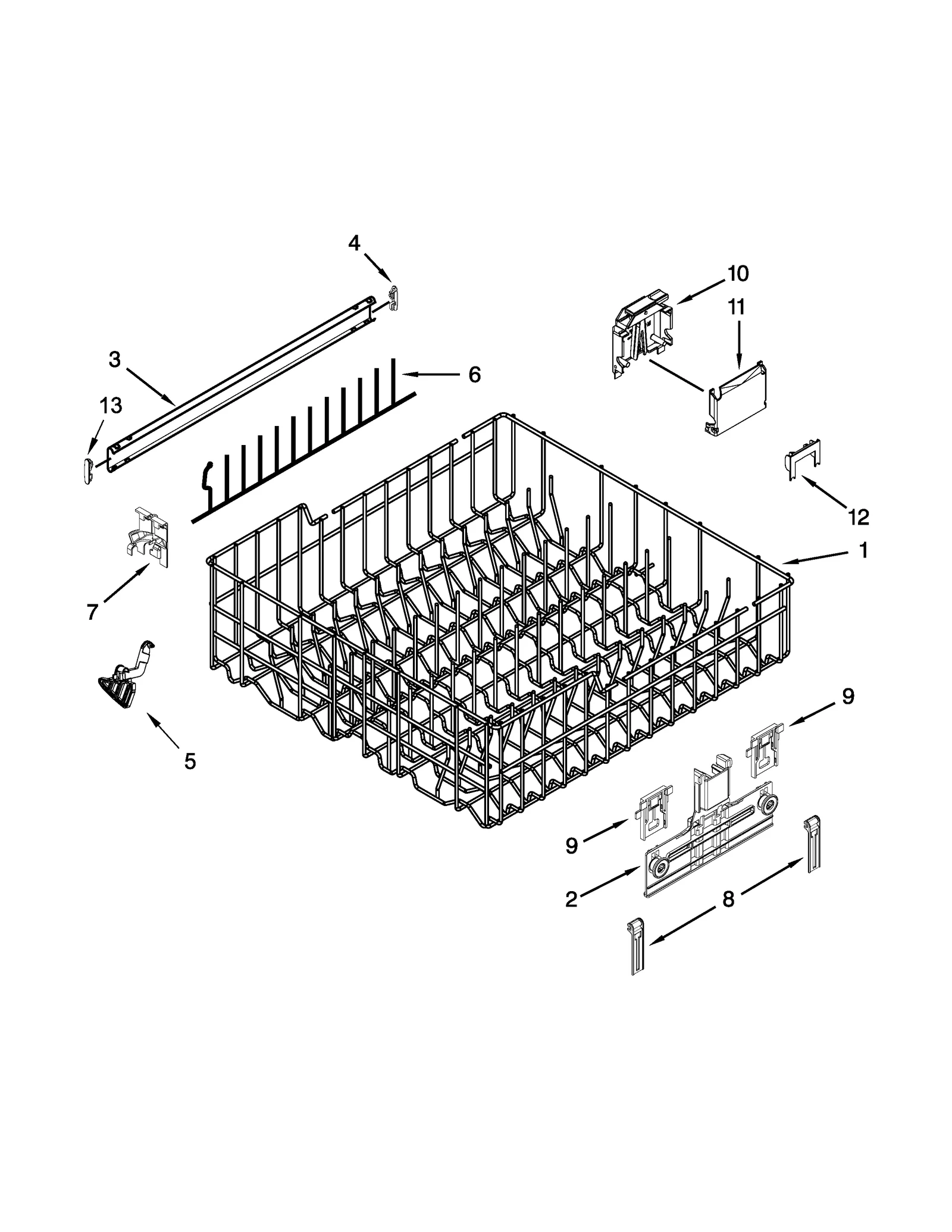 4
10
11
3
6
13
12
1
7
5
9
9
2
8