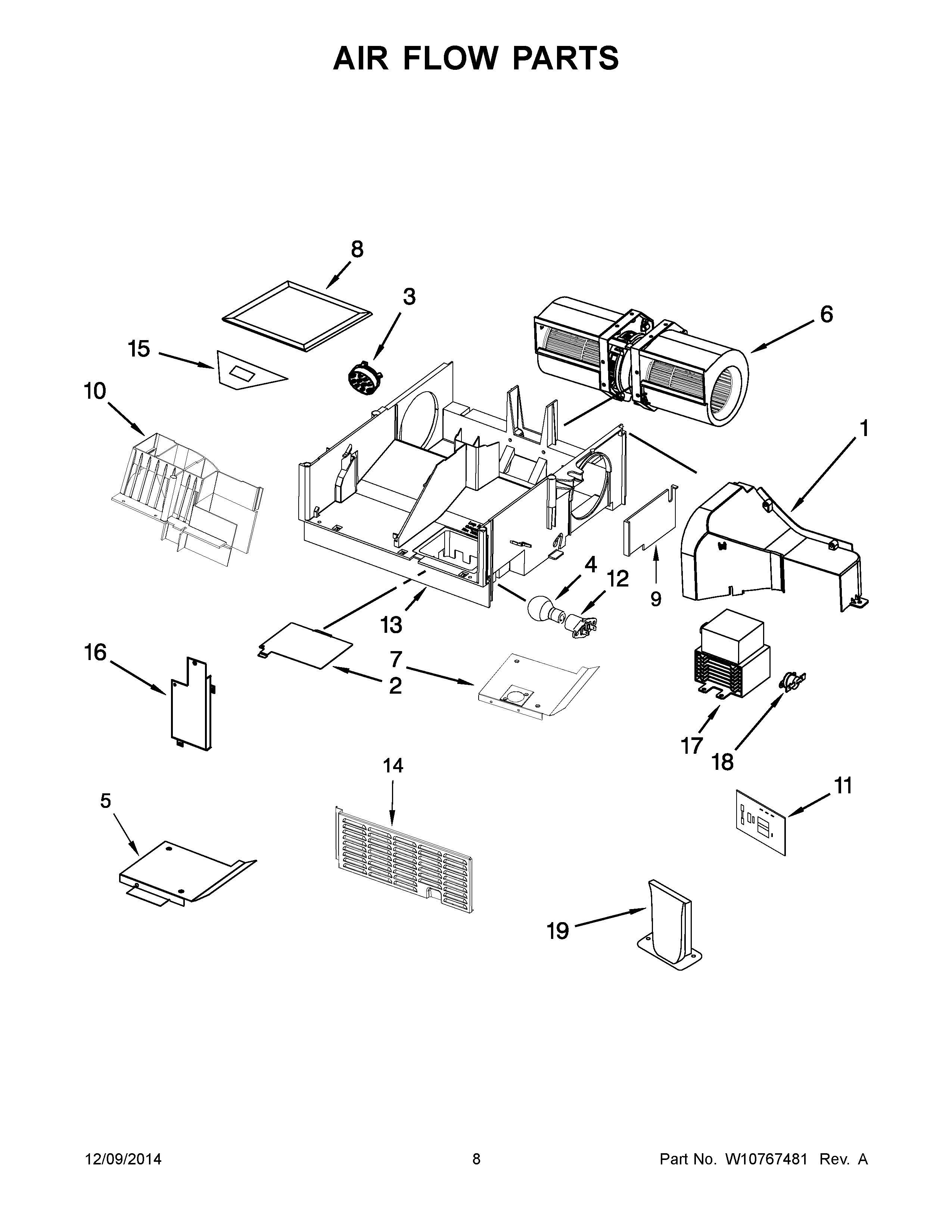 AIR FLOW PARTS

8
3
6
15
10
1
4
12
9
13
16
7
2
17
18
14
11
5
19

12/09/2014
8
Part No. W10767481 Rev. A