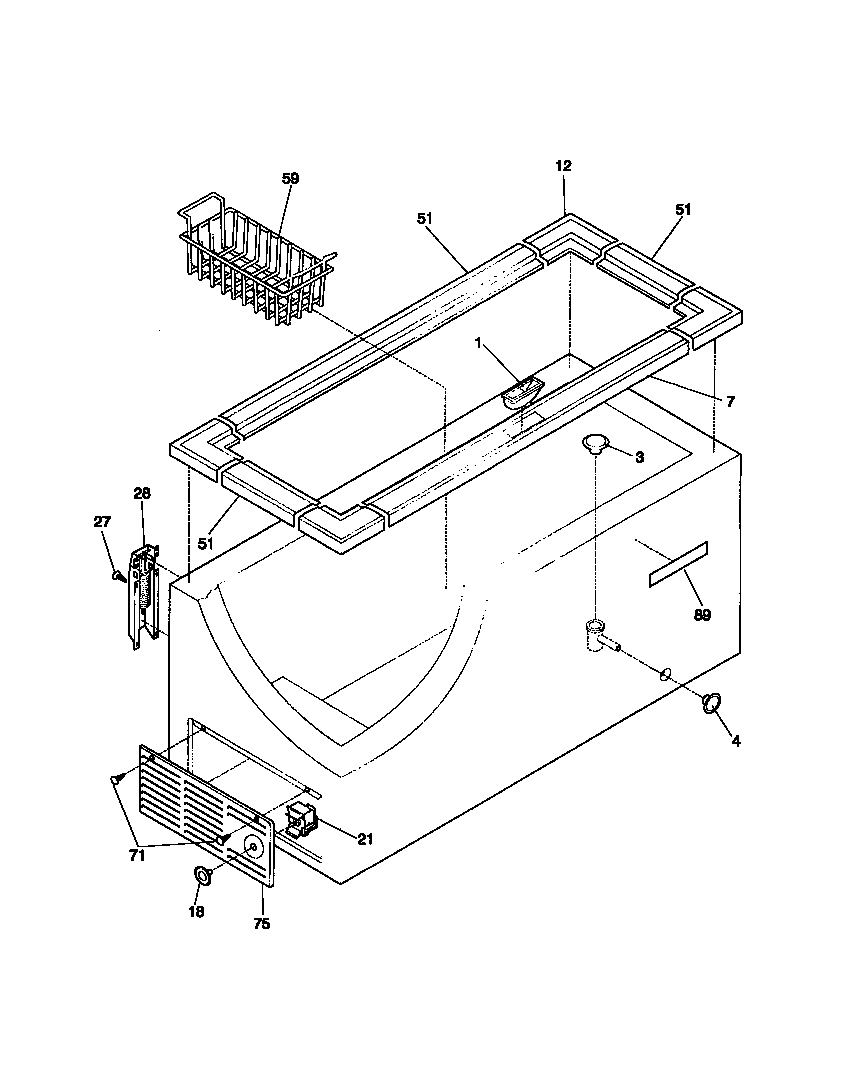 12
59
51
51
1
7
3
28
27
51
89
4
21
71
18
75