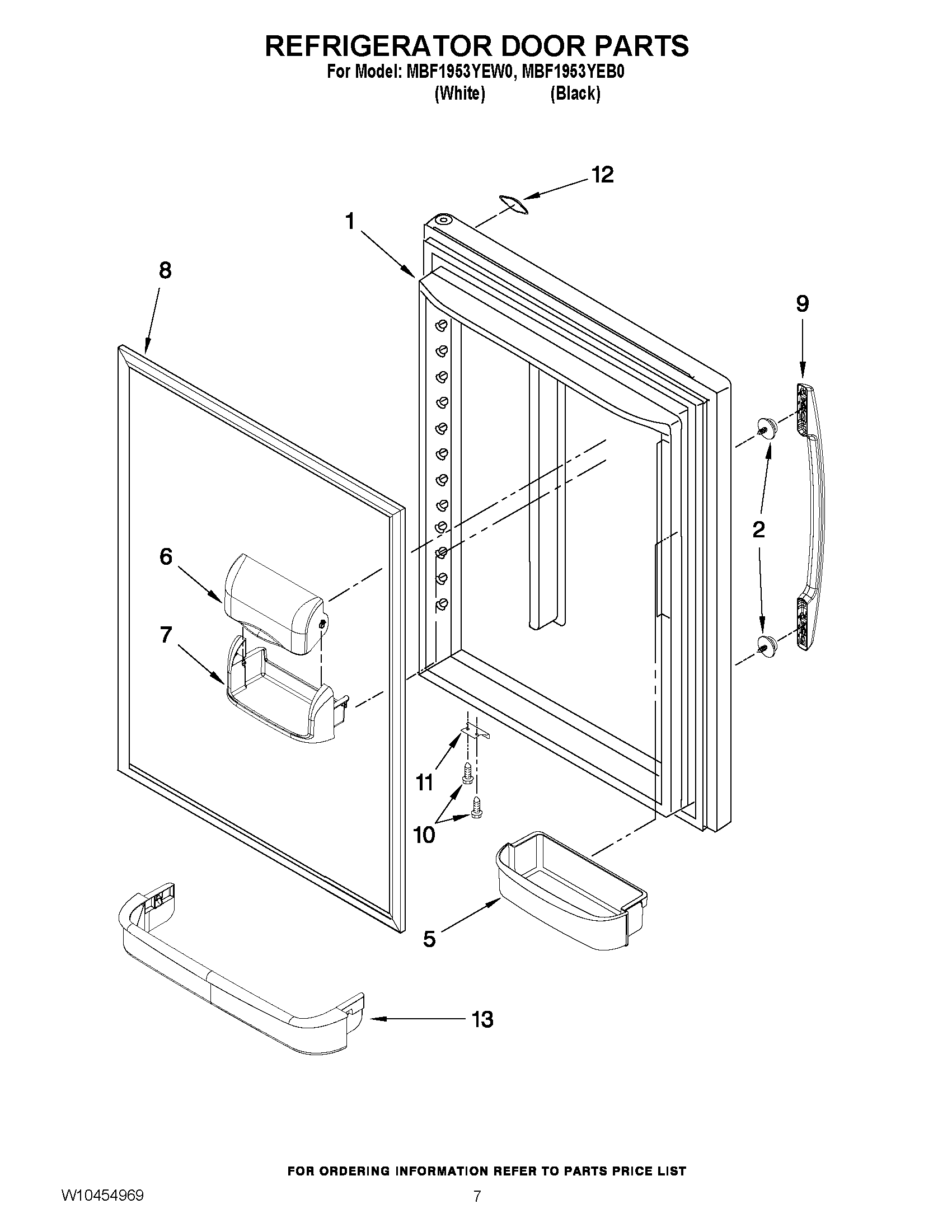 REFRIGERATOR DOOR PARTS
For Model: MBF1953YEW0, MBF1953YEB0
(White) (Black)

12
1
8
9
2
6
7
11
10
5
13

FOR ORDERING INFORMATION REFER TO PARTS PRICE LIST

W10454969

7