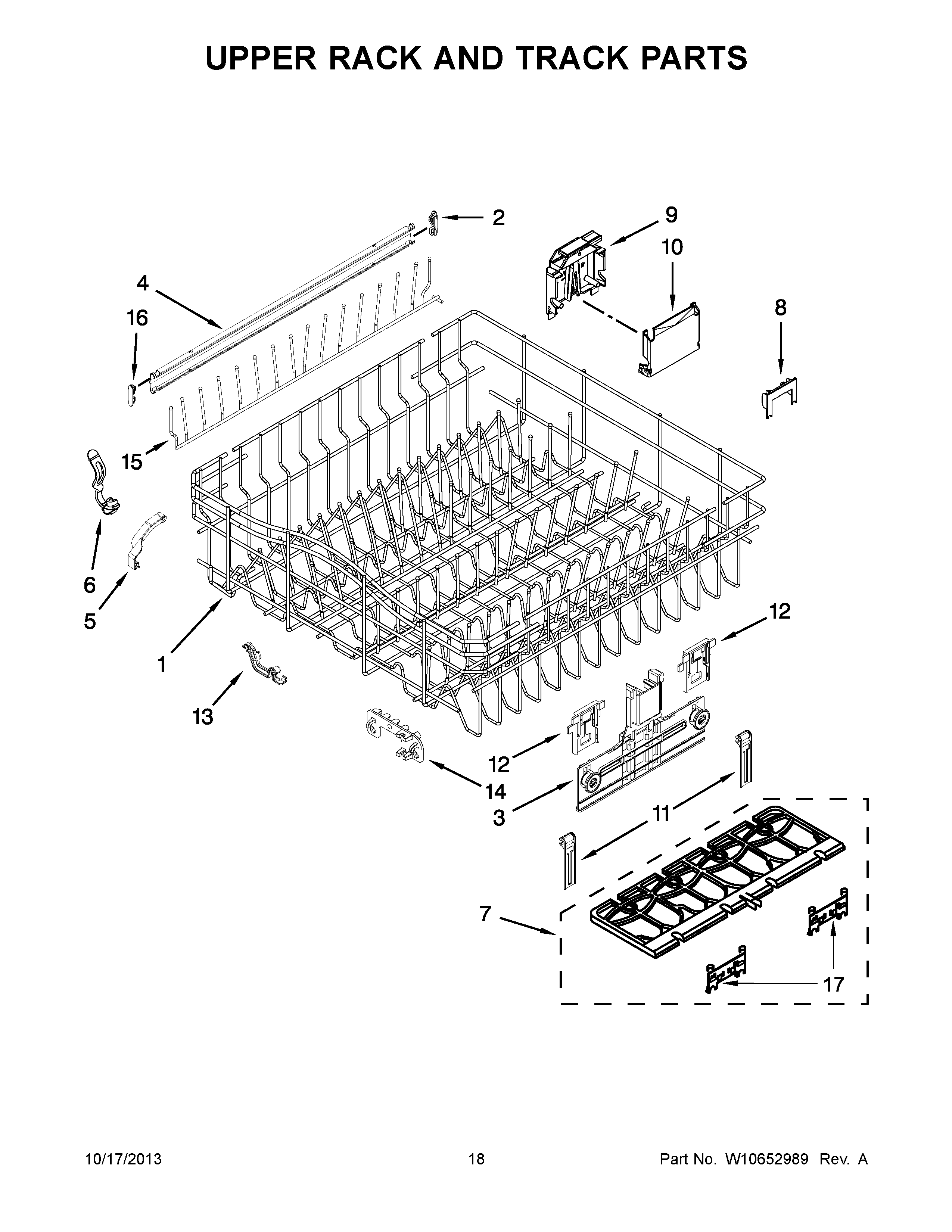 UPPER RACK AND TRACK PARTS

2
9
10
4
16
8
15
6
5
1
12
13
12
14
3
11
7
17

10/17/2013
18
Part No. W10652989 Rev. A