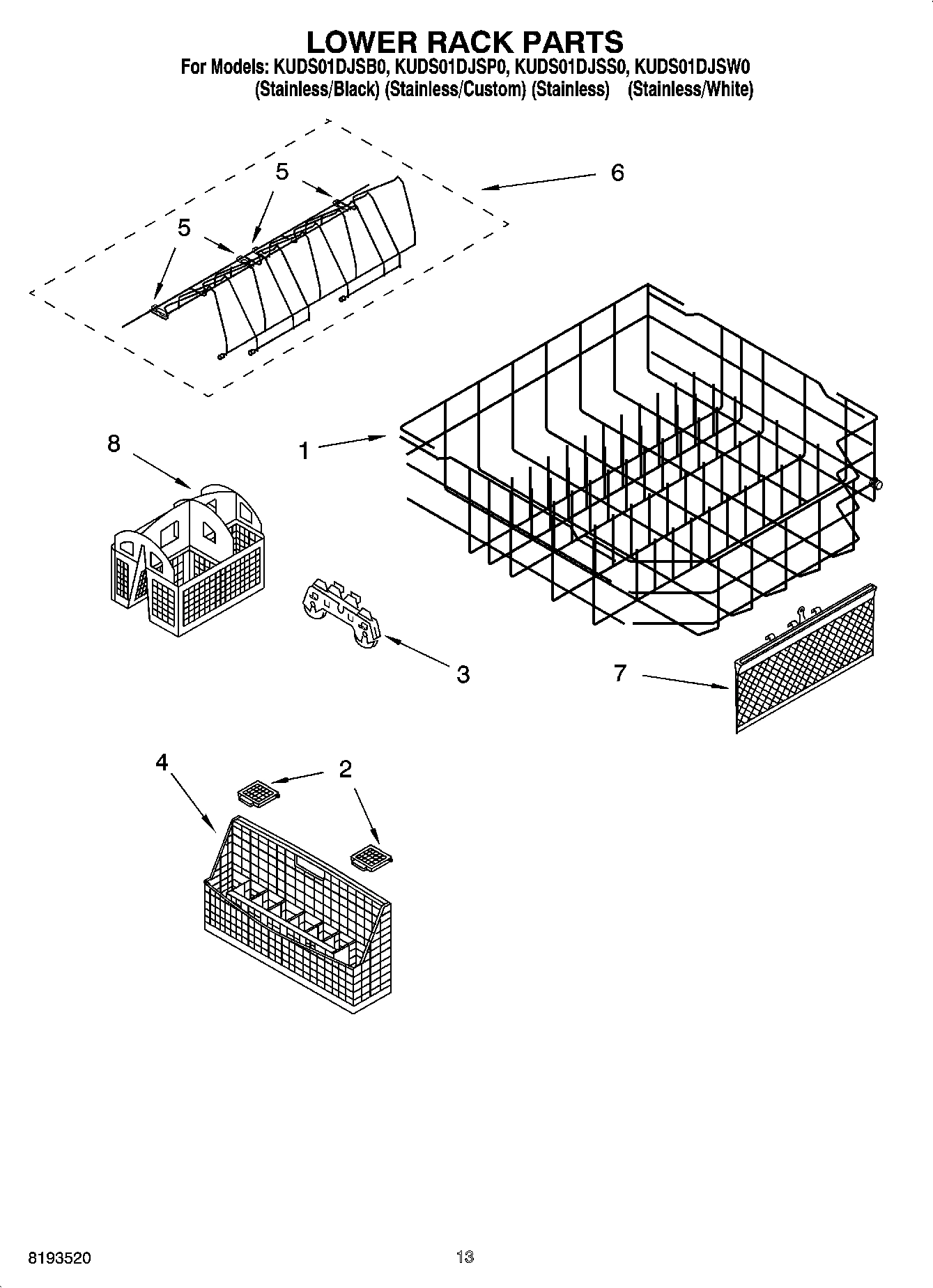 LOWER RACK PARTS
For Models: KUDS01DJSB0, KUDS01DJSP0, KUDS01DJSS0, KUDS01DJSW0
(Stainless/Black) (Stainless/Custom) (Stainless) (Stainless/White)

5
6
5
8
1
3
7
4
2

8193520
13