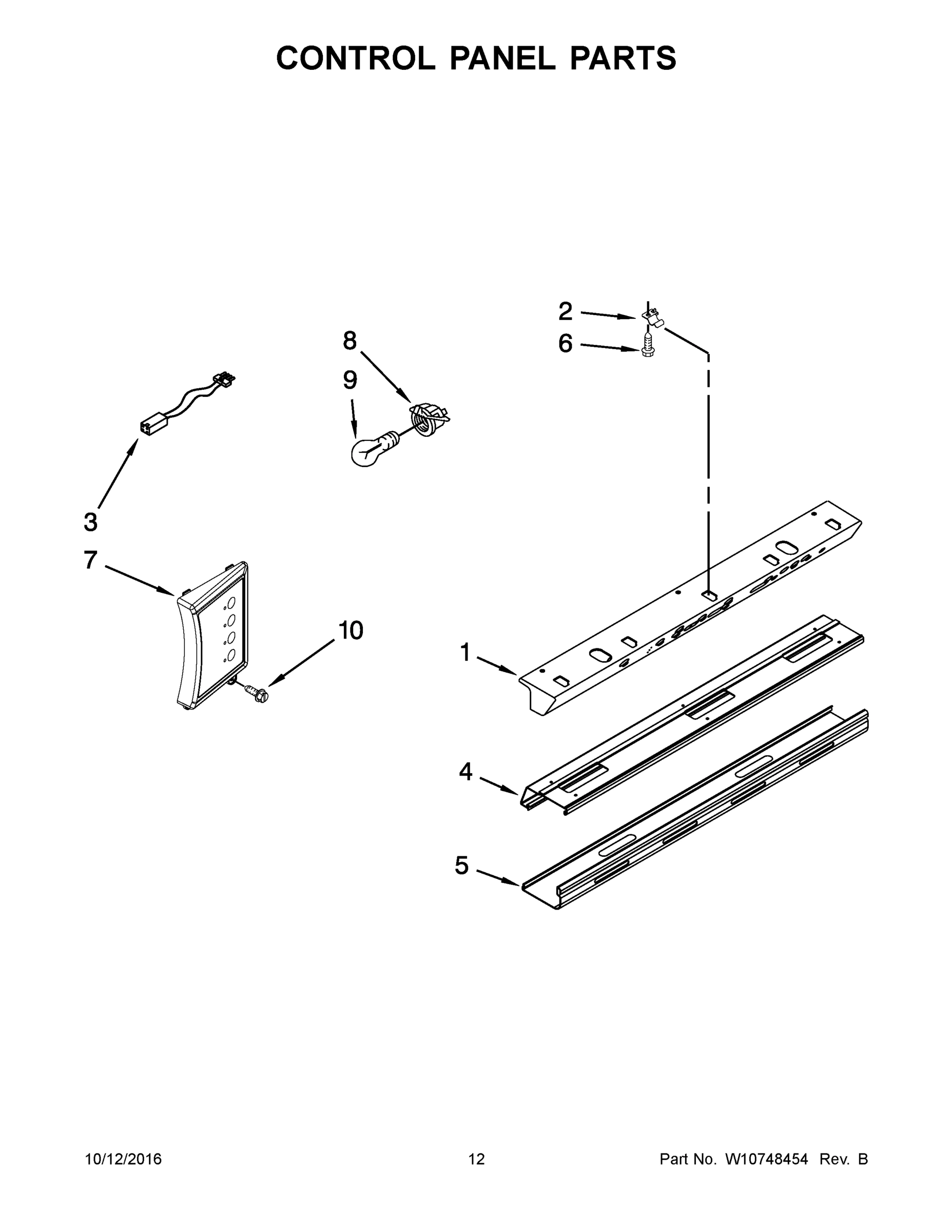 CONTROL PANEL PARTS

2
6
8
9
3
7
10
1
4
5

10/12/2016
12
Part No. W10748454 Rev. B