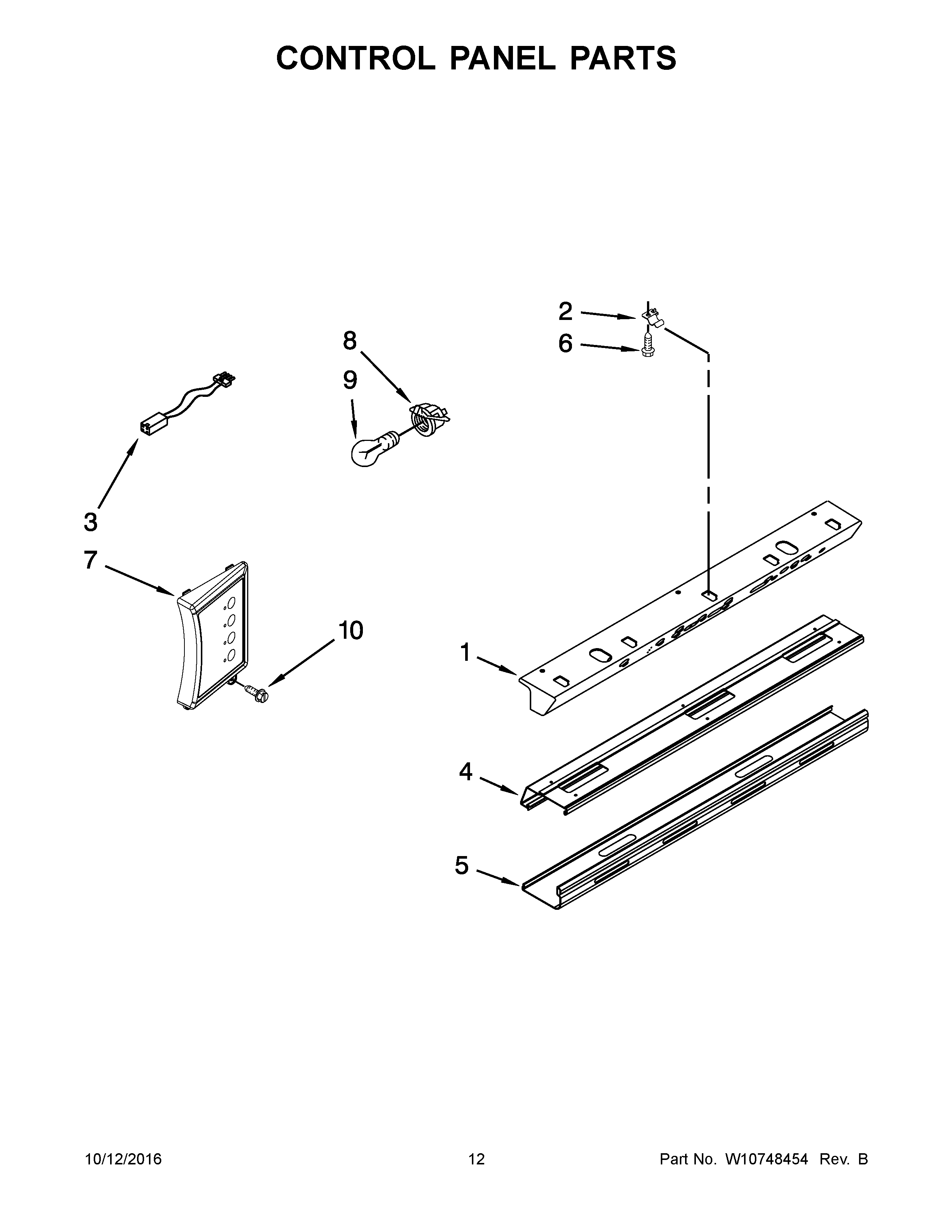 CONTROL PANEL PARTS

2
6
8
9
3
7
10
1
4
5

10/12/2016
12
Part No. W10748454 Rev. B