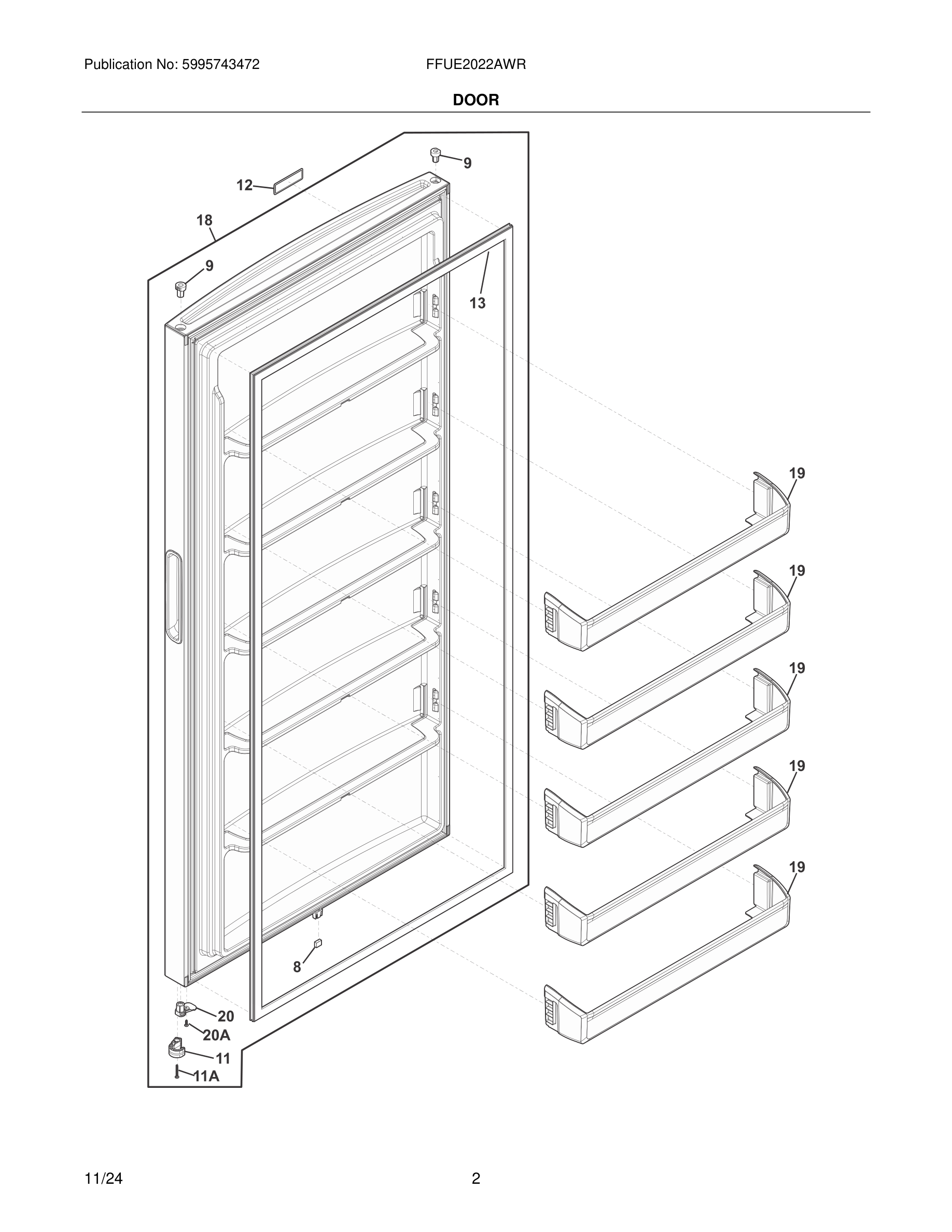 Publication No: 5995743472
FFUE2022AWR

DOOR

9
12
18
9
13
19
19
19
19
19
8
20
20A
11
11A

11/24
2