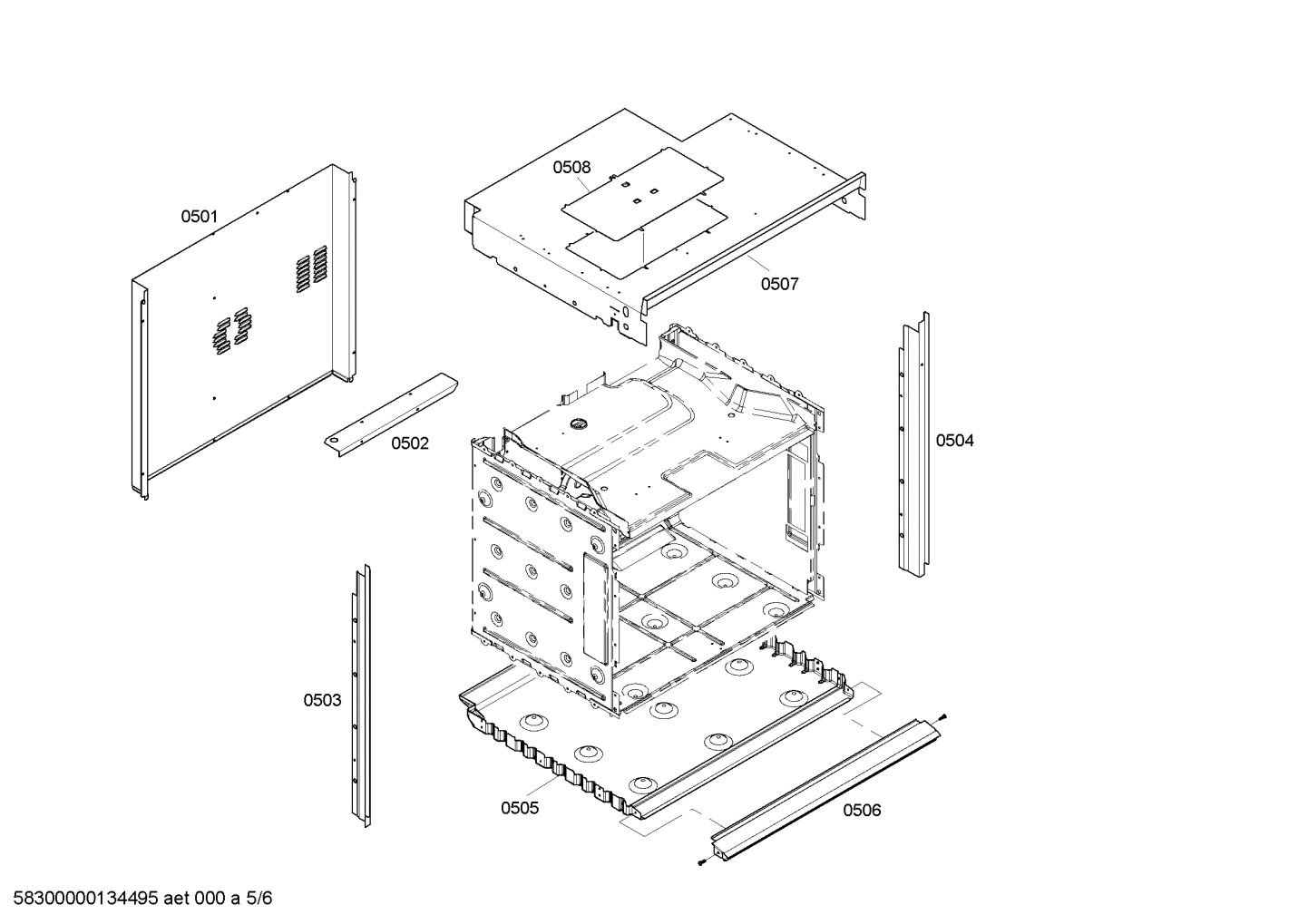 0508

0501

0507

0502

0504

0503

0505

0506

58300000134495 aet 000 a 5/6