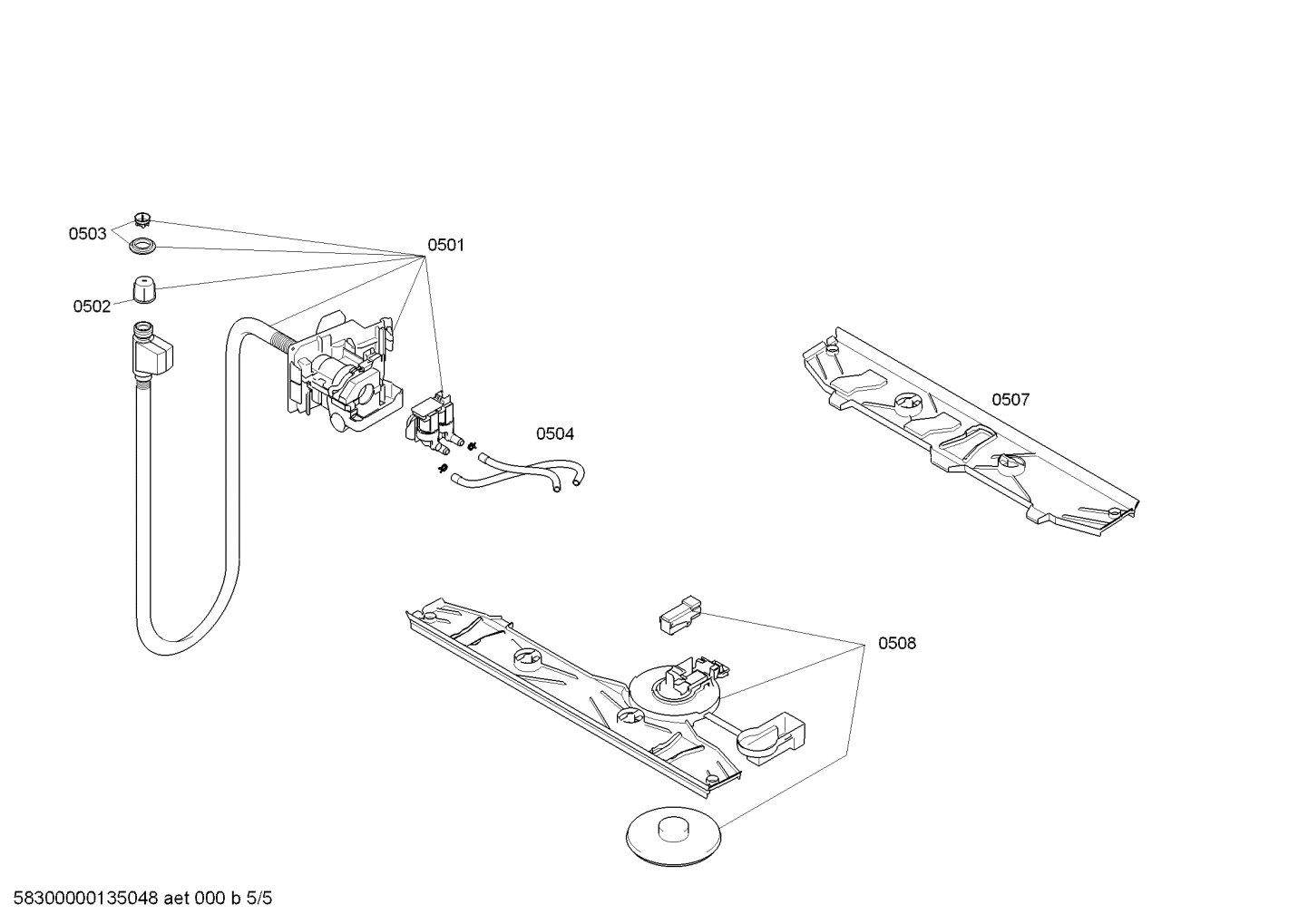 0503

0501

0502

0504

0507

0508

58300000135048 aet 000 b 5/5