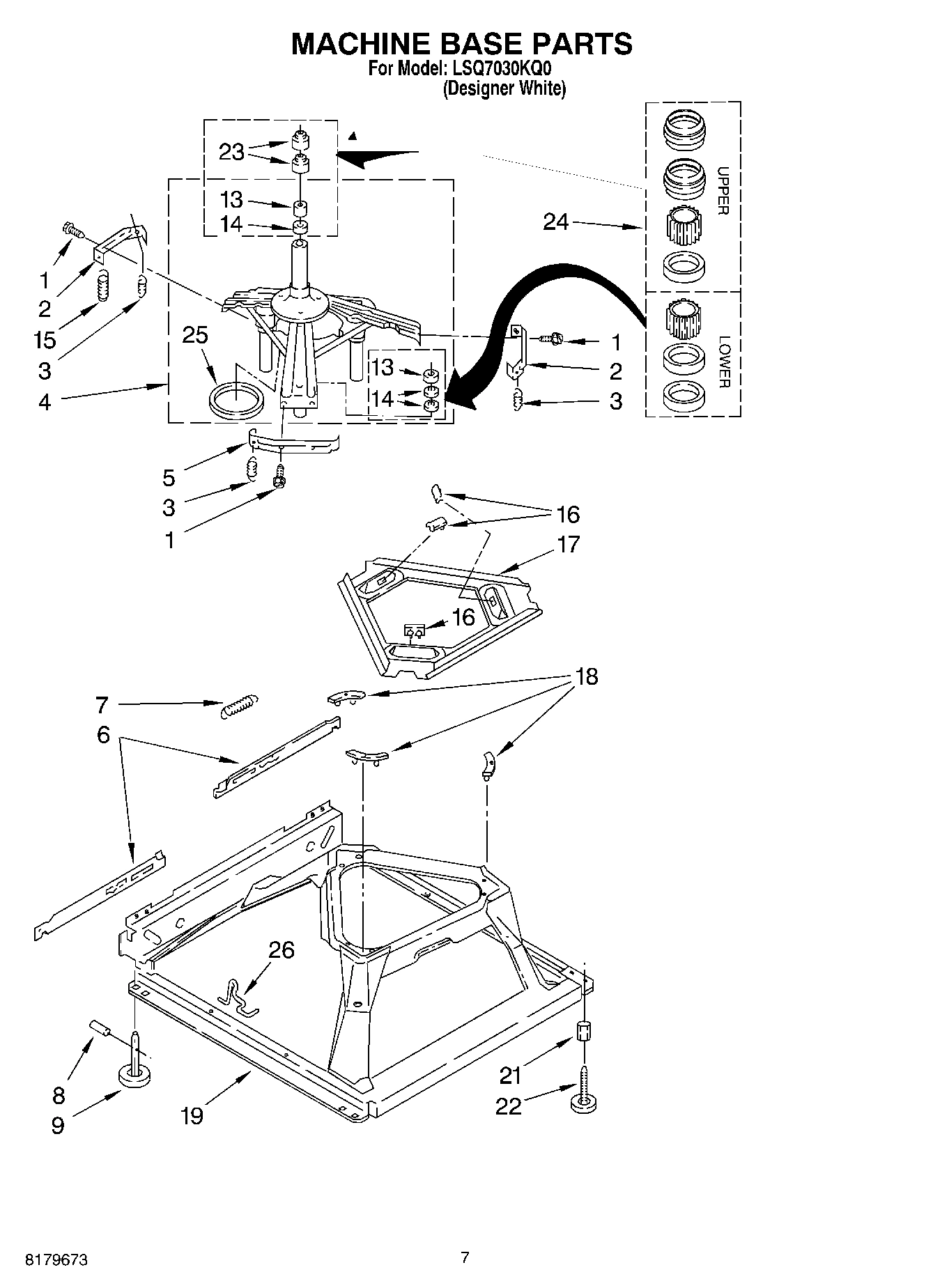 MACHINE BASE PARTS
For Model: LSQ7030KQ0
(Designer White)

23
13
14
24
UPPER
LOWER
1
2
15
3
4
25
13
14
1
2
3
5
3
1
16
17
16
18
7
6
26
8
9
19
21
22

8179673

7