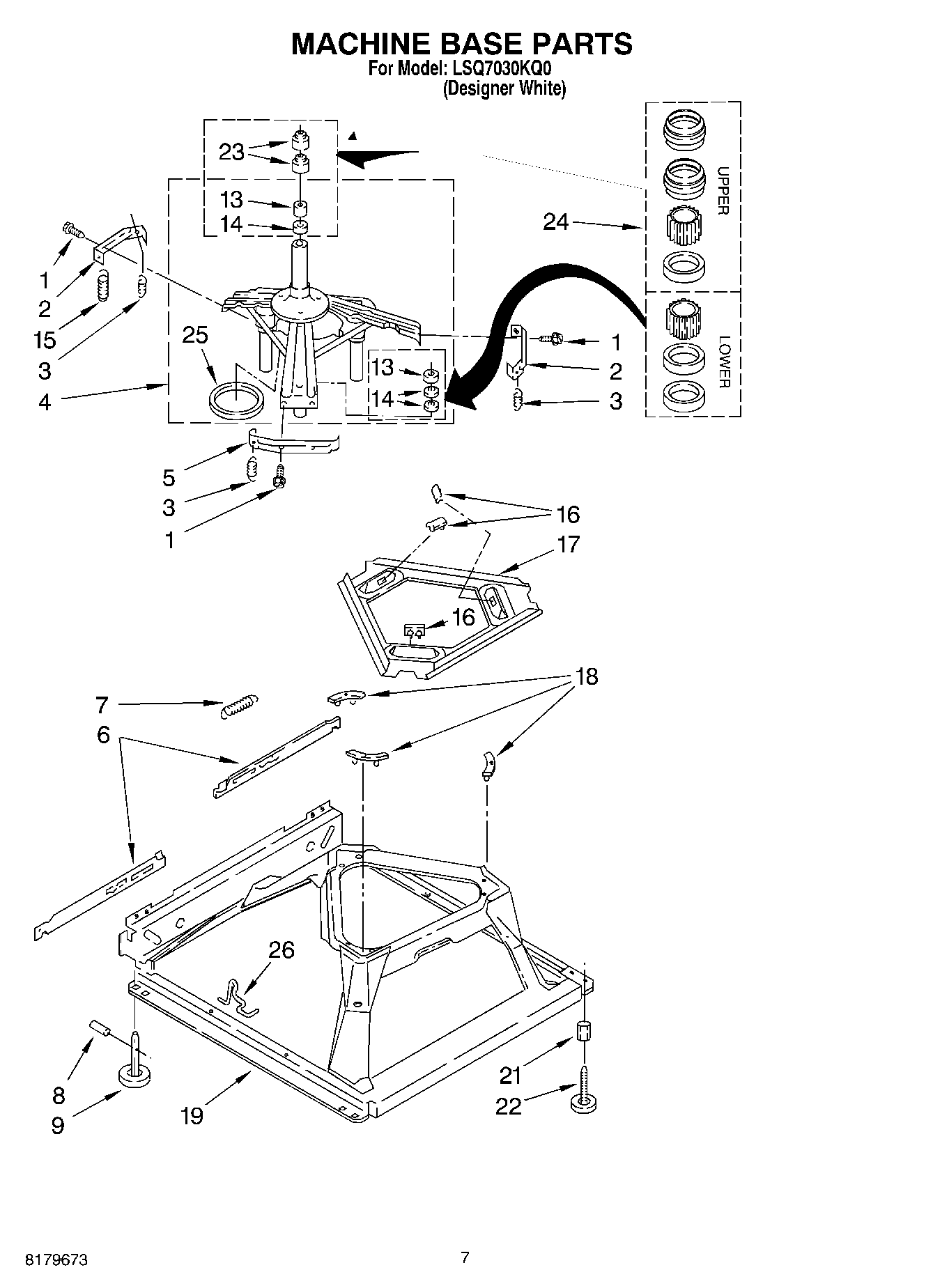 MACHINE BASE PARTS
For Model: LSQ7030KQ0
(Designer White)

23
13
14
24
UPPER
LOWER
1
2
15
3
4
25
13
14
1
2
3
5
3
1
16
17
16
18
7
6
26
8
9
19
21
22

8179673

7