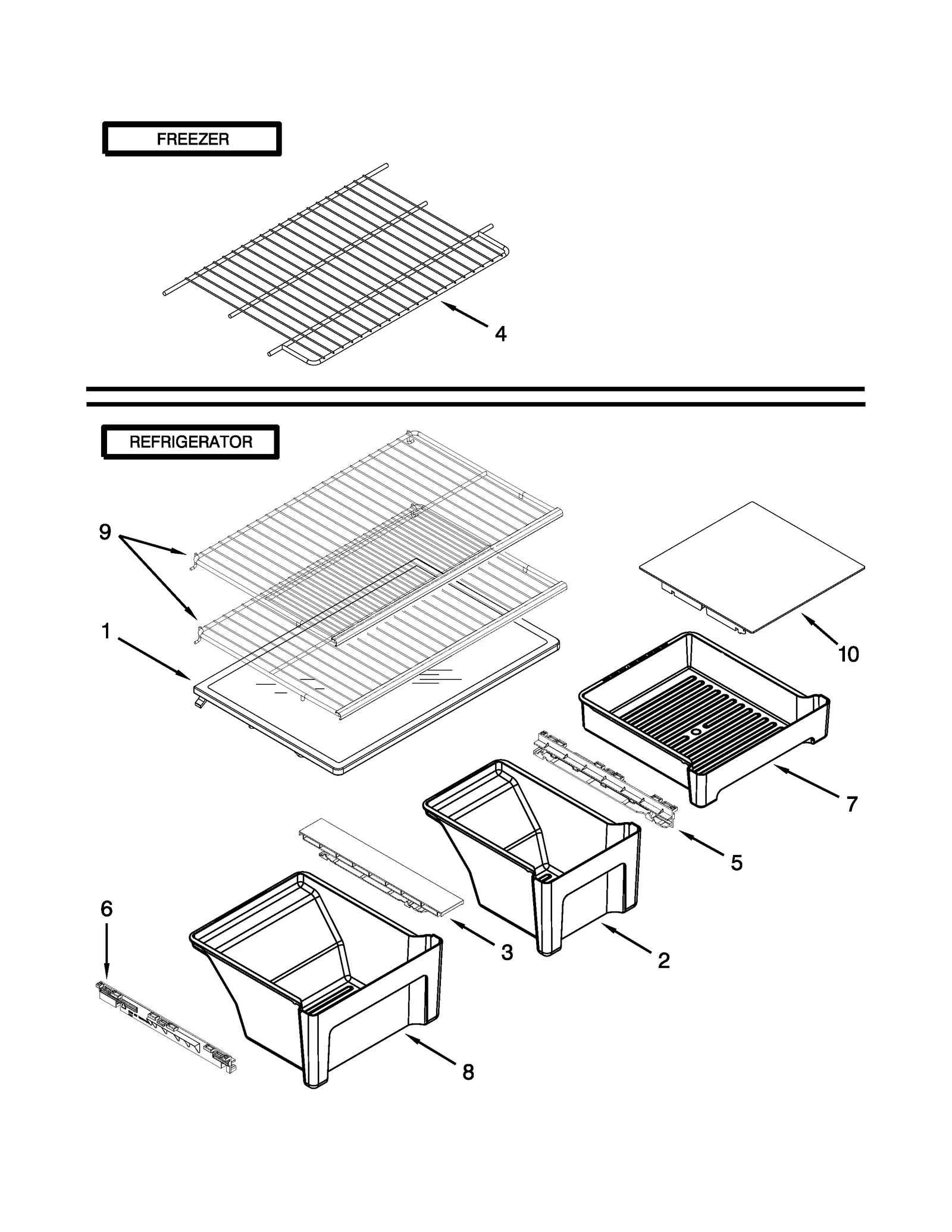 FREEZER

4

REFRIGERATOR

9

1

10

7

5

6

3

2

8