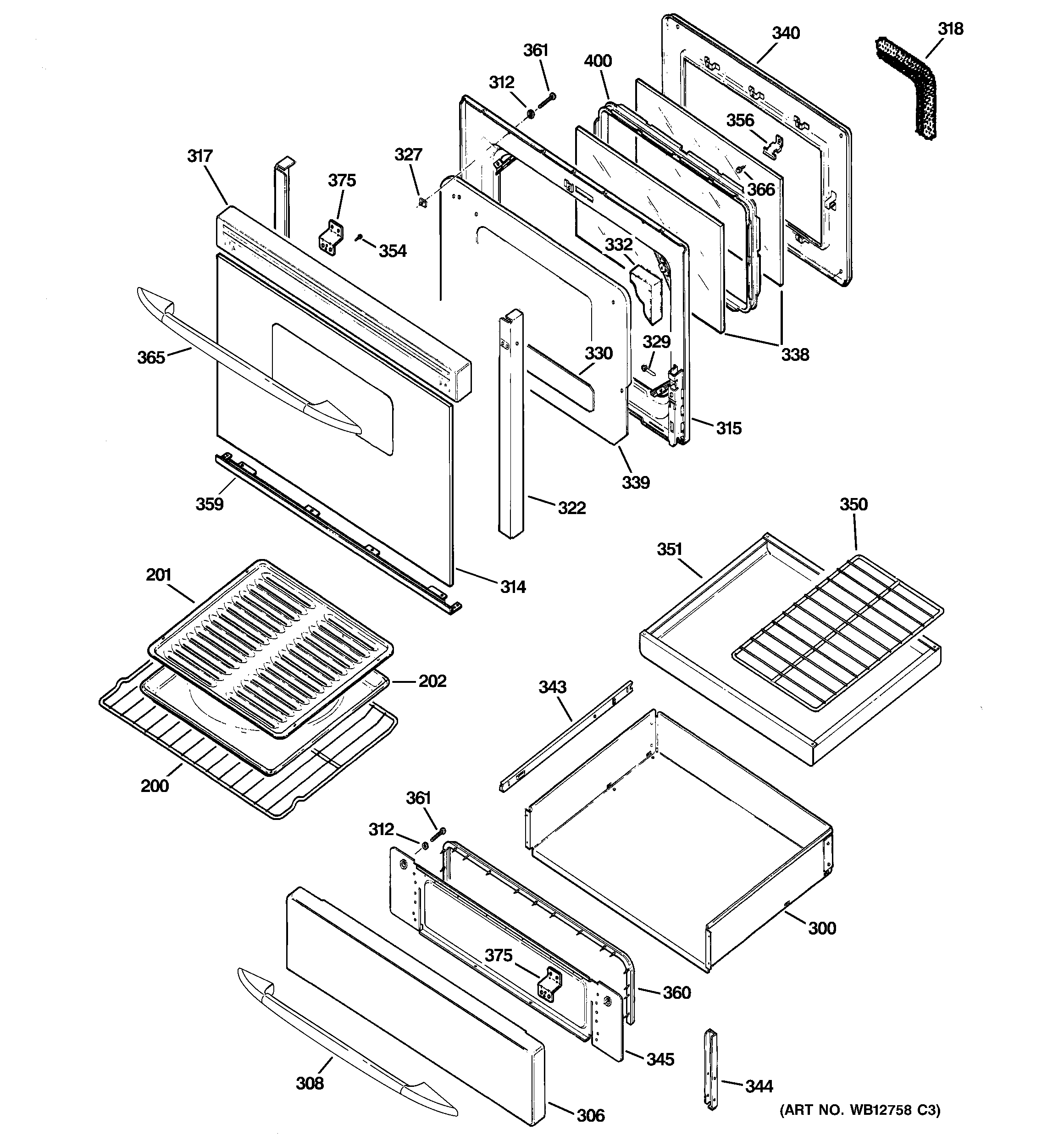 340
318
361
400
312
356
317
327
375
366
354
332
365
330
329
338
315
339
359
322
350
351
201
314
202
343
200
361
312
300
375
360
345
308
344
306
(ART NO. WB12758 C3)