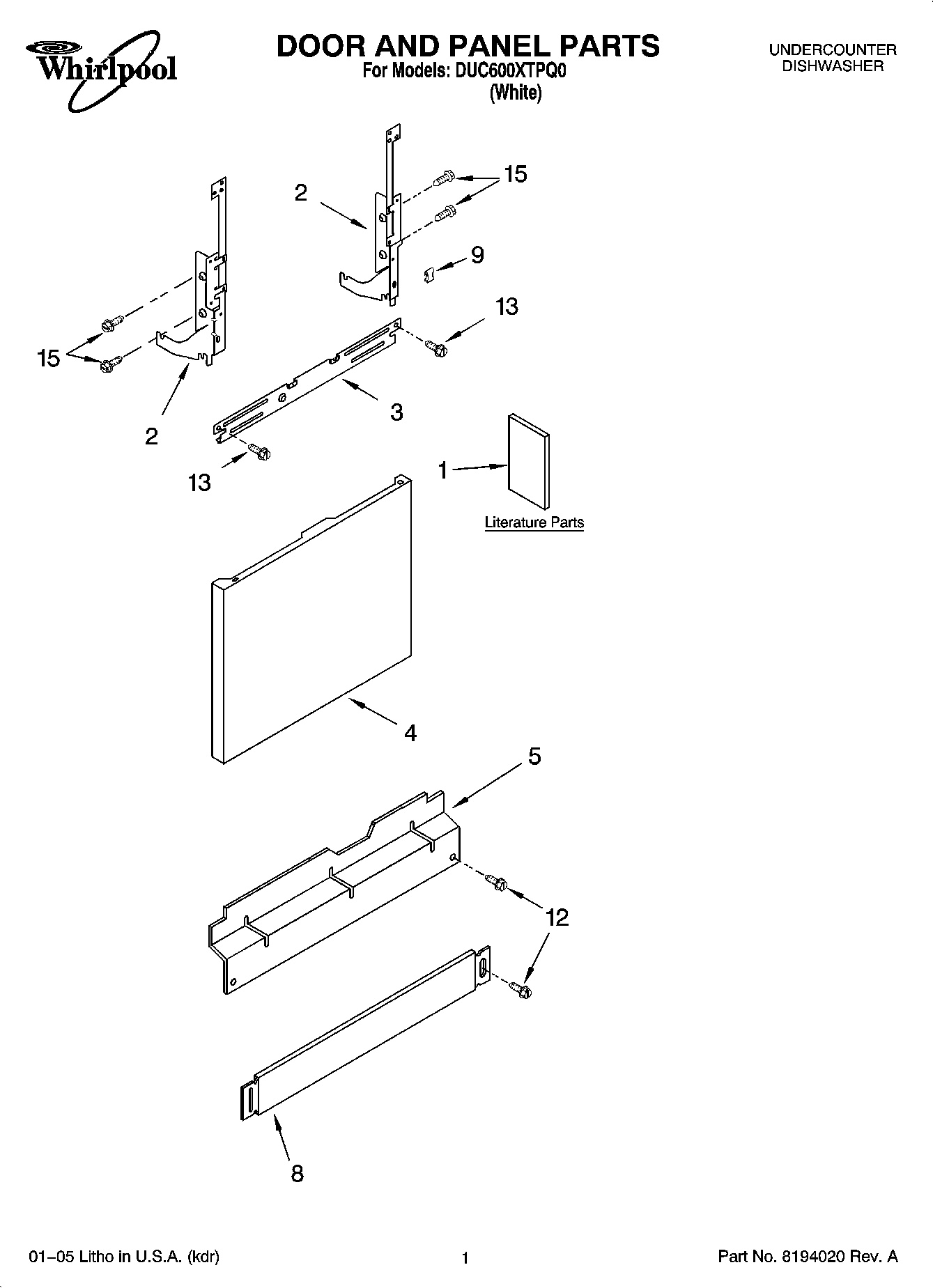 Whirlpool

DOOR AND PANEL PARTS
For Models: DUC600XTPQ0
(White)

UNDERCOUNTER
DISHWASHER

2
15
9
13
15
2
3
13
1
Literature Parts
4
5
12
8

01–05 Litho in U.S.A. (kdr)

1

Part No. 8194020 Rev. A