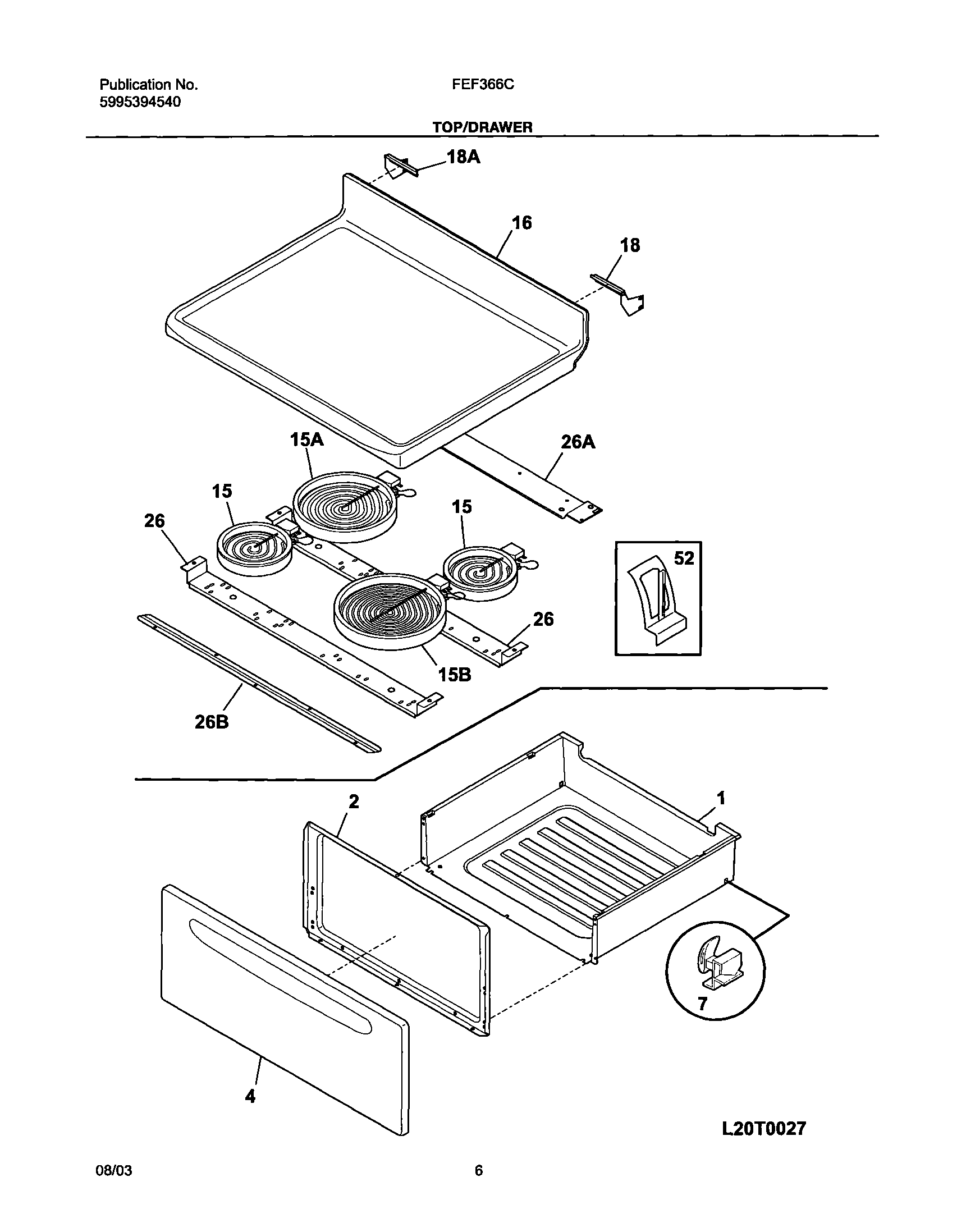 Publication No.
5995394540

FEF366C

TOP/DRAWER

18A
16
18
15A
26A
15
15
26
52
26
15B
26B
2
1
7
4

L20T0027

08/03

6