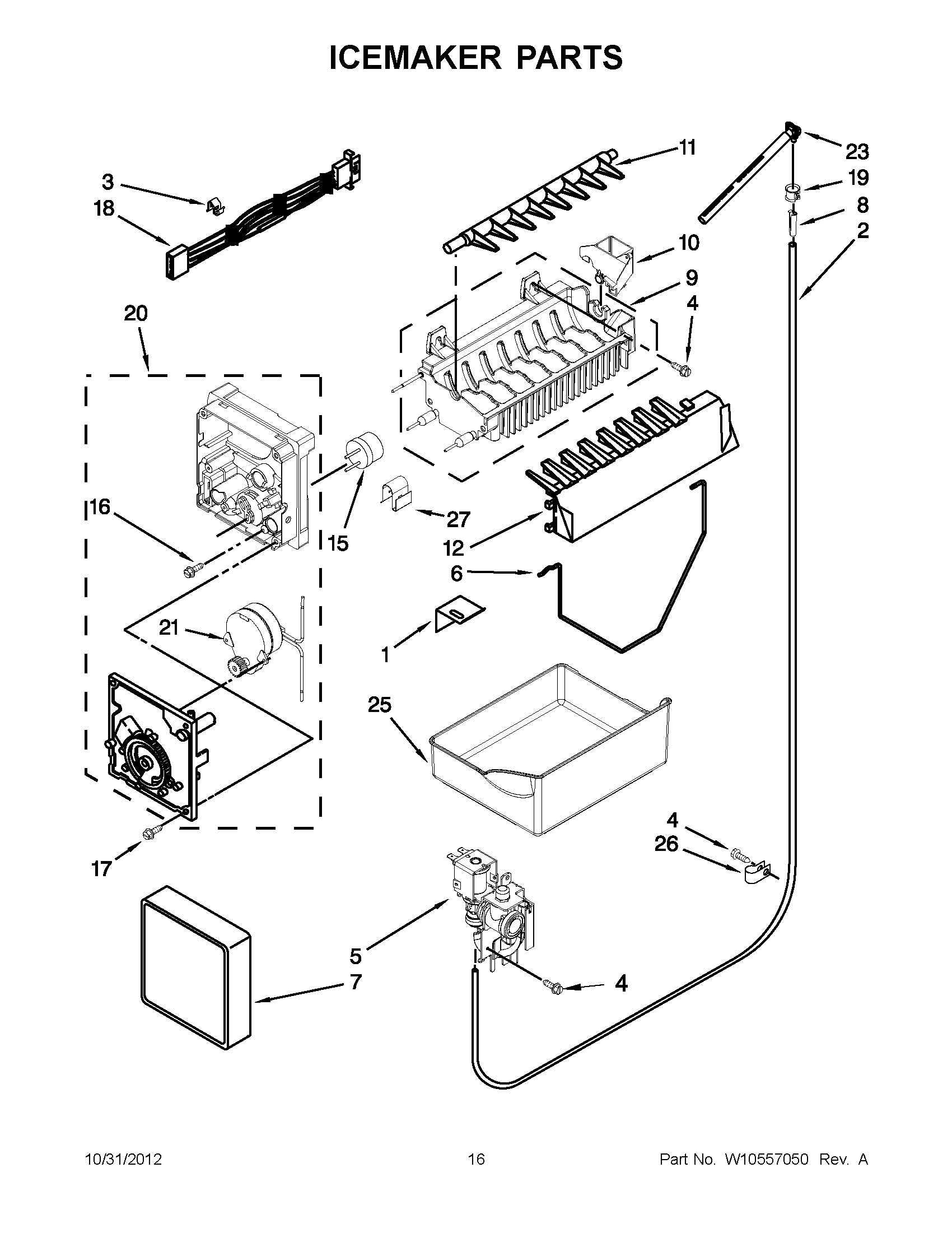 ICEMAKER PARTS

3
18
11
23
19
8
2
10
9
4
20
16
15
27
12
6
21
1
25
4
26
17
5
7
4

10/31/2012
16
Part No. W10557050 Rev. A