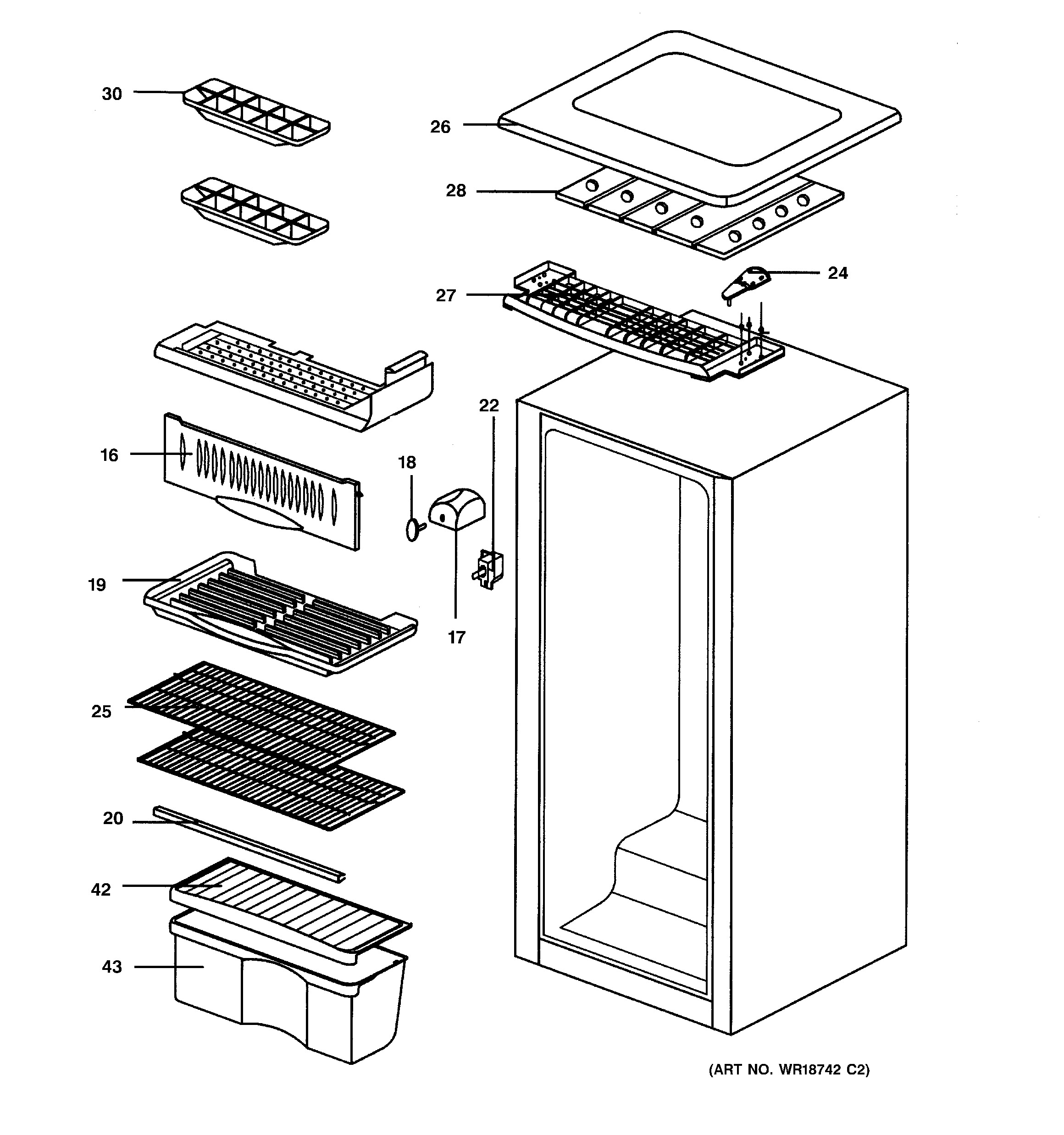 30

26

28

24

27

22

16

18

19

17

25

20

42

43

(ART NO. WR18742 C2)