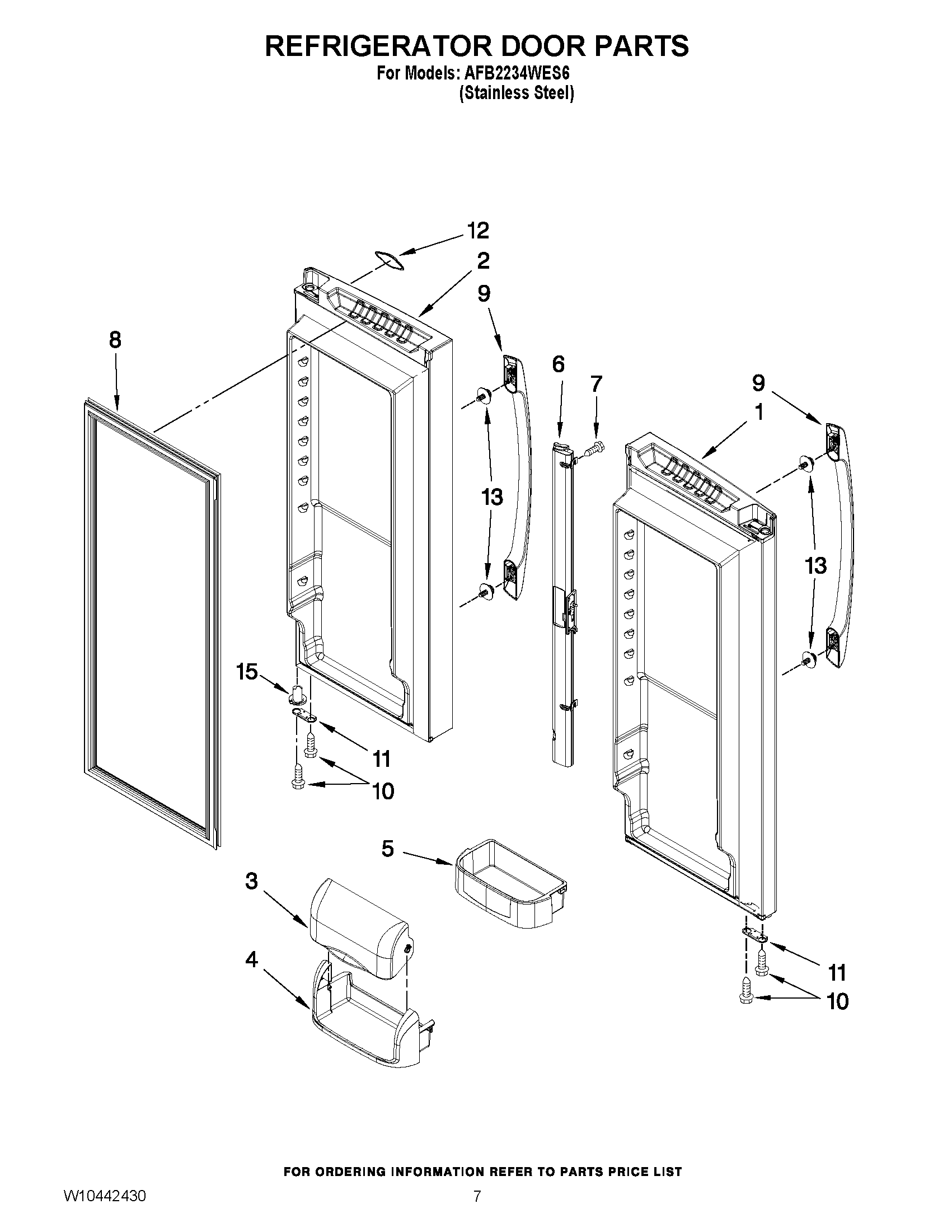 REFRIGERATOR DOOR PARTS
For Models: AFB2234WES6
(Stainless Steel)

12
2
9
8
6
7
9
1
13
13
15
11
10
5
3
4
11
10

FOR ORDERING INFORMATION REFER TO PARTS PRICE LIST

W10442430
7