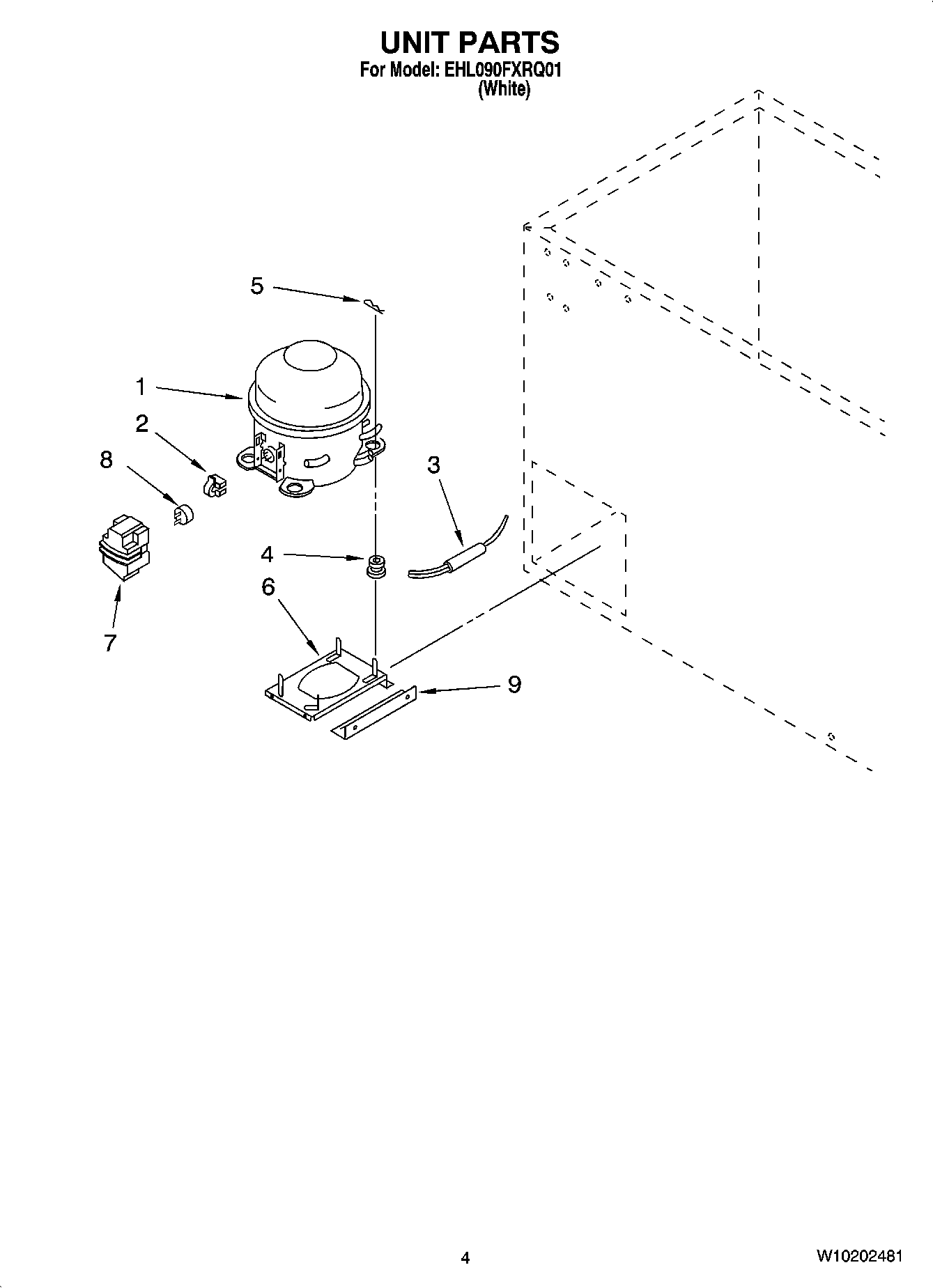 UNIT PARTS
For Model: EHL090FXRQ01
(White)

5
1
2
8
3
4
6
7
9

4

W10202481