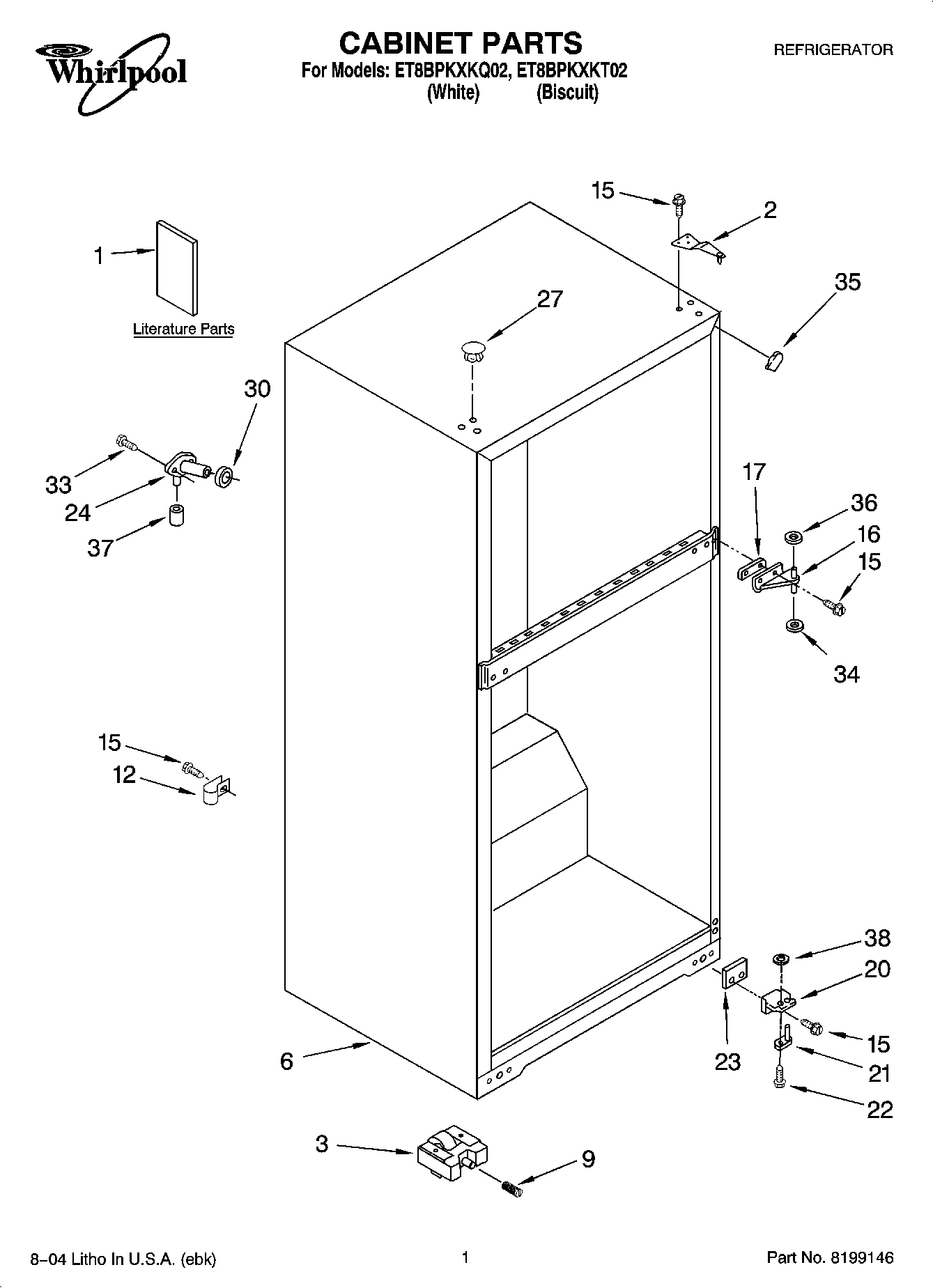 Whirlpool

CABINET PARTS
For Models: ET8BPKXKQ02, ET8BPKXKT02
(White) (Biscuit)

REFRIGERATOR

1
Literature Parts

15
2
35
27
30
33
24
37
17
36
16
15
34
15
12
38
20
15
21
22
23
6
3
9

8–04 Litho In U.S.A. (ebk)

1

Part No. 8199146