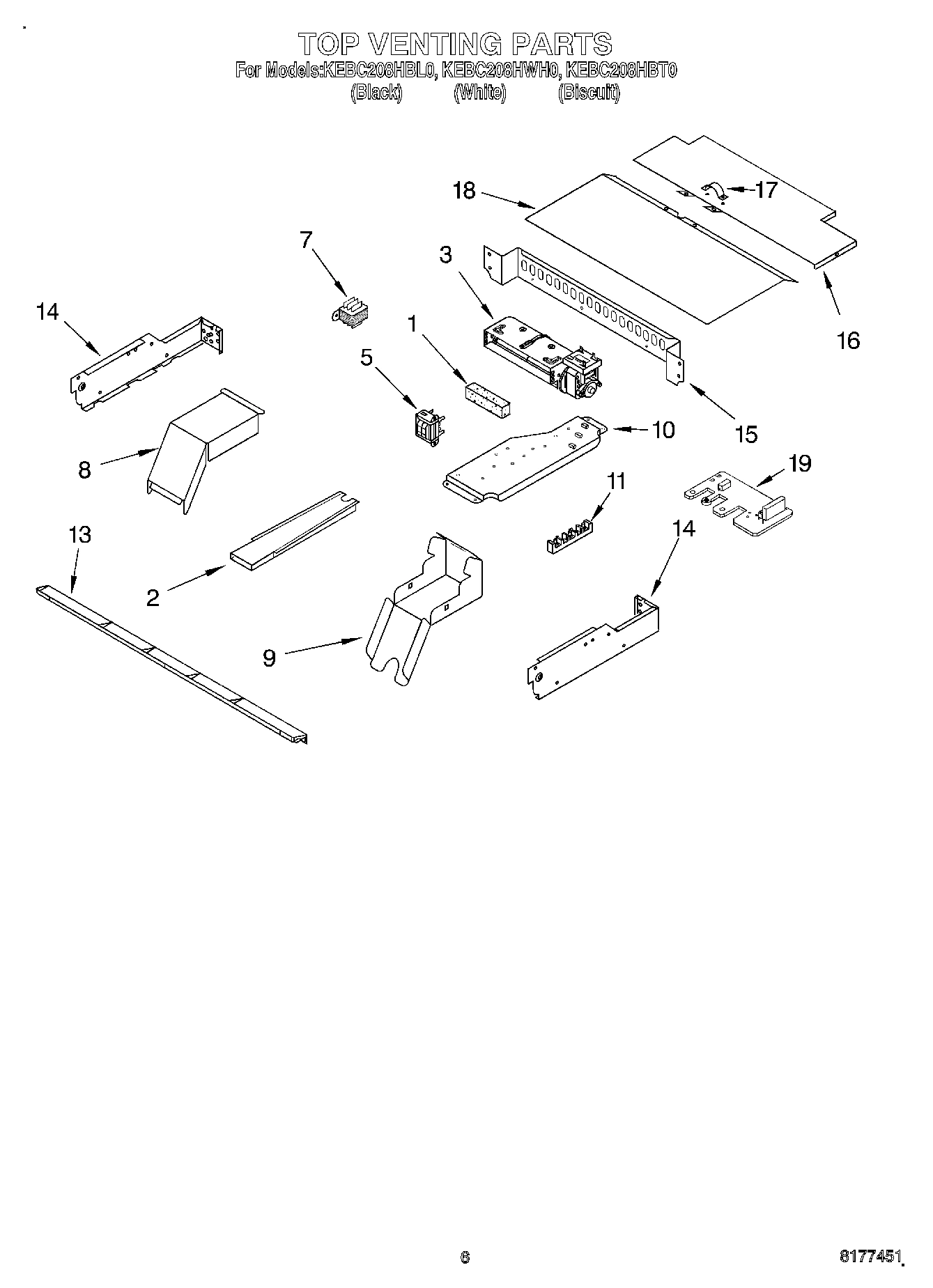 TOP VENTING PARTS
For Models:KEBC208HBL0, KEBC208HWH0, KEBC208HBT0
(Black) (White) (Biscuit)

18
17
7
3
16
14
1
5
15
10
8
19
11
13
14
2
9

6
8177451